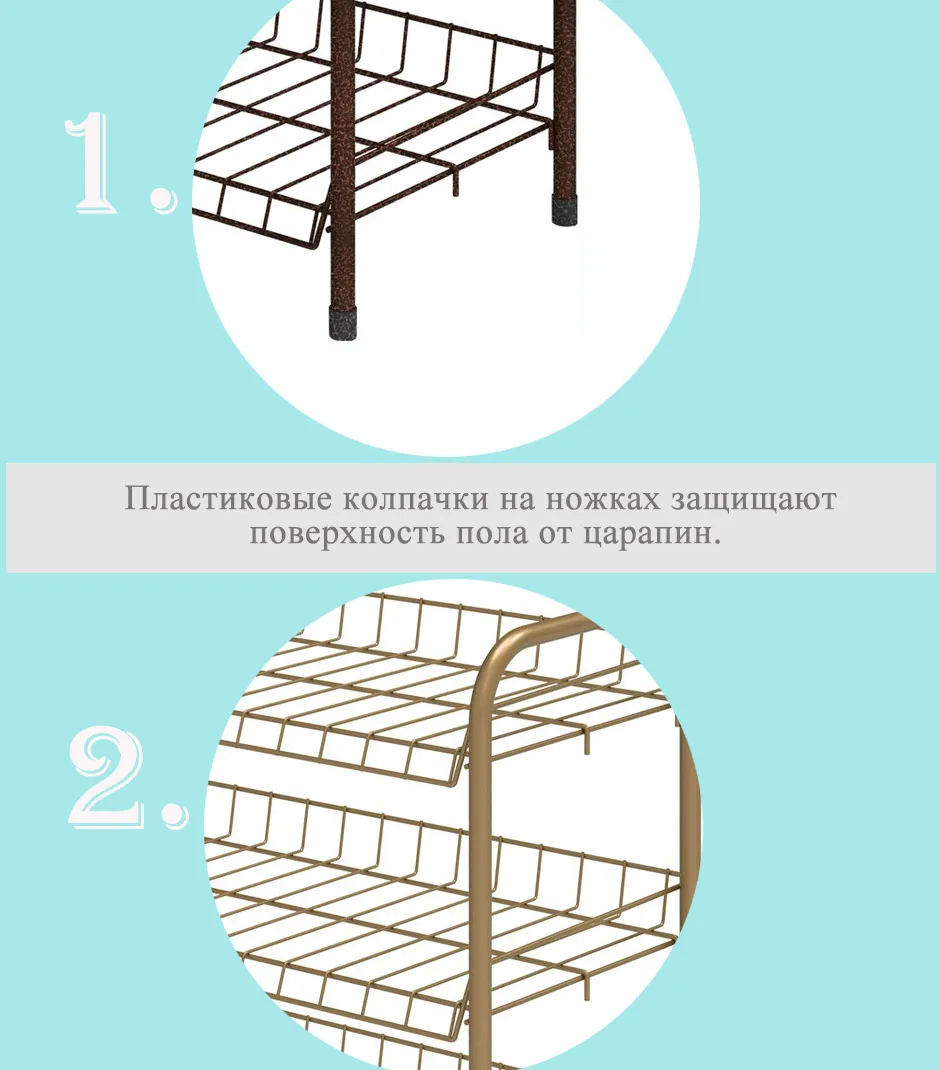 1.

Пластиковые колпачки на ножках защищают поверхность пола от царапин.

2.