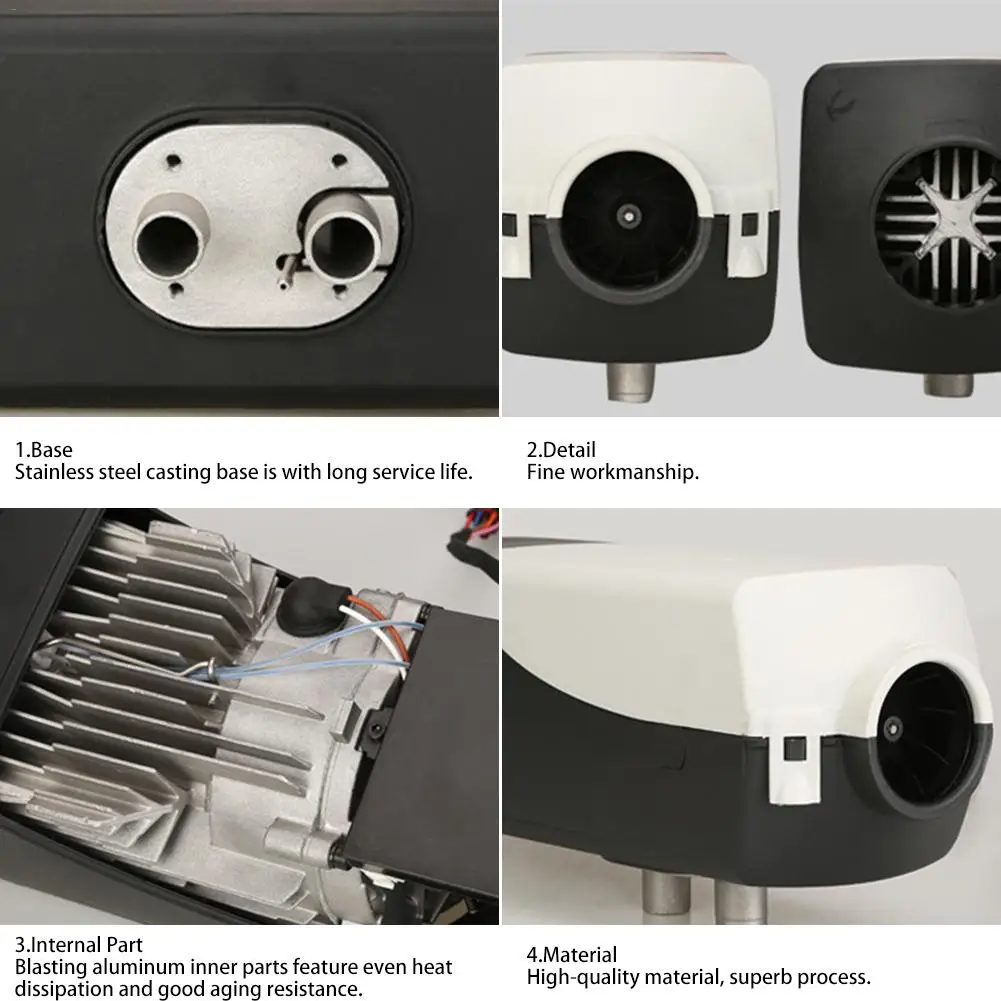 1.Base
Stainless steel casting base is with long service life.

2.Detail
Fine workmanship.

3.Internal Part
Blasting aluminum inner parts feature even heat dissipation and good aging resistance.

4.Material
High-quality material, superb process.