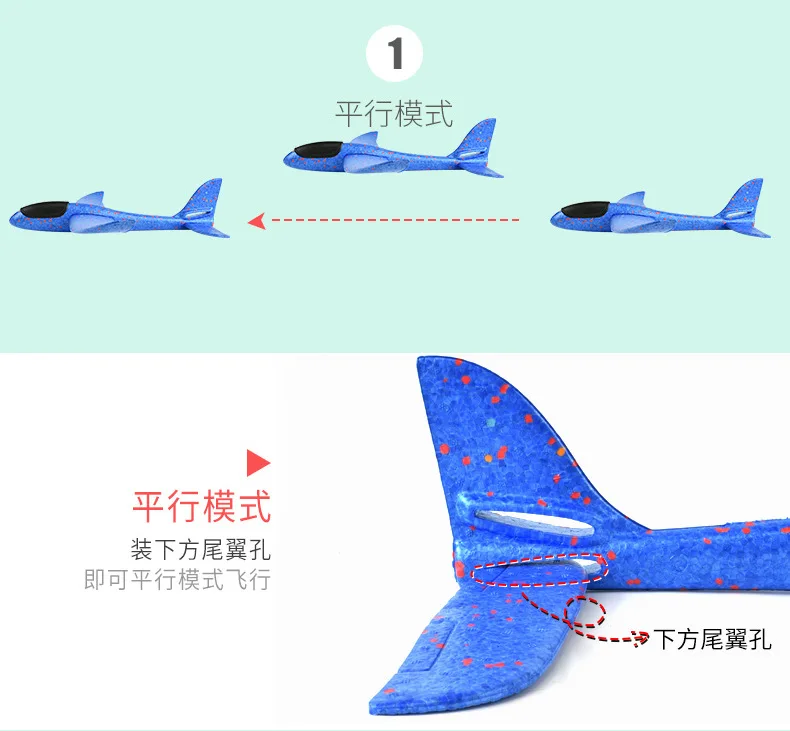 1

平行模式

平行模式

装下方尾翼孔

即可平行模式飞行

下方尾翼孔