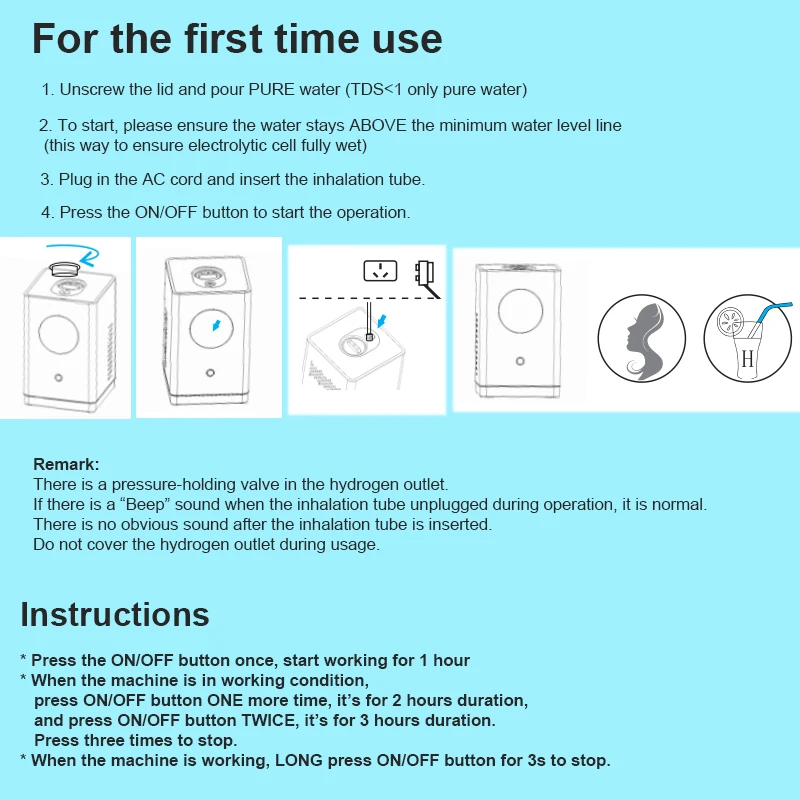 For the first time use

1. Unscrew the lid and pour PURE water (TDS<1 only pure water)

2. To start, please ensure the water stays ABOVE the minimum water level line (this way to ensure electrolytic cell fully wet)

3. Plug in the AC cord and insert the inhalation tube.

4. Press the ON/OFF button to start the operation.

H

Remark:
There is a pressure-holding valve in the hydrogen outlet.
If there is a “Beep” sound when the inhalation tube unplugged during operation, it is normal.
There is no obvious sound after the inhalation tube is inserted.
Do not cover the hydrogen outlet during usage.

Instructions

* Press the ON/OFF button once, start working for 1 hour
* When the machine is in working condition,
press ON/OFF button ONE more time, it’s for 2 hours duration,
and press ON/OFF button TWICE, it’s for 3 hours duration.
Press three times to stop.
* When the machine is working, LONG press ON/OFF button for 3s to stop.