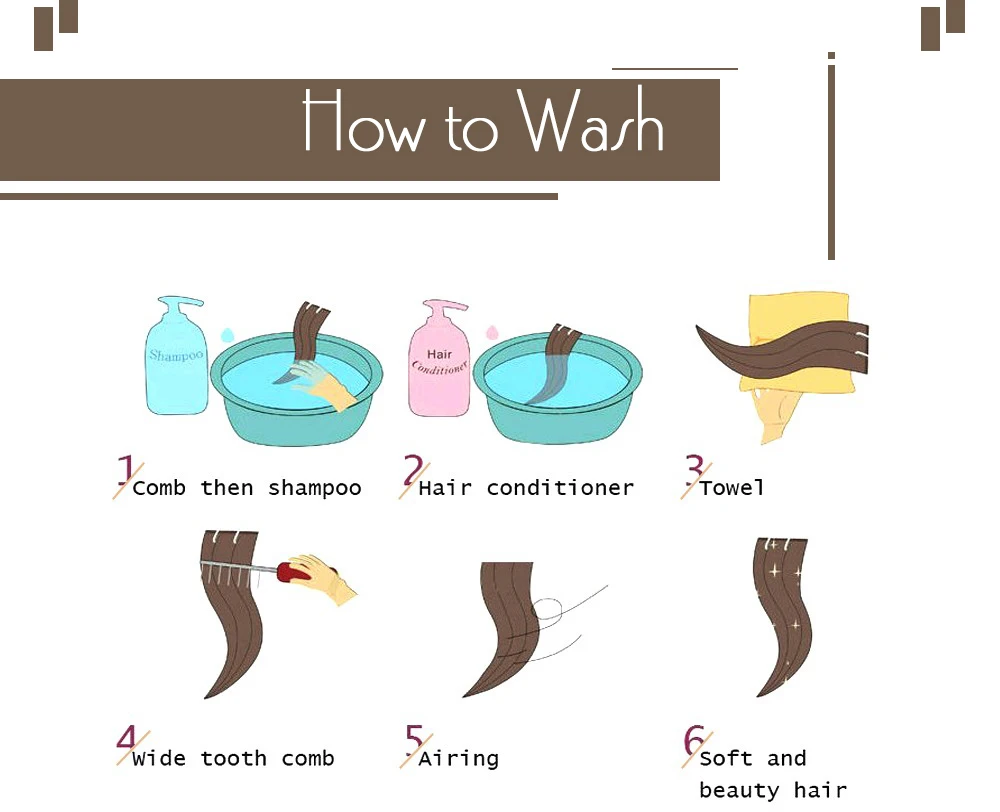 How to Wash

Shampoo

Hair Conditioner

1 Comb then shampoo

2 Hair conditioner

3 Towel

4 Wide tooth comb

5 Airing

6 Soft and beauty hair