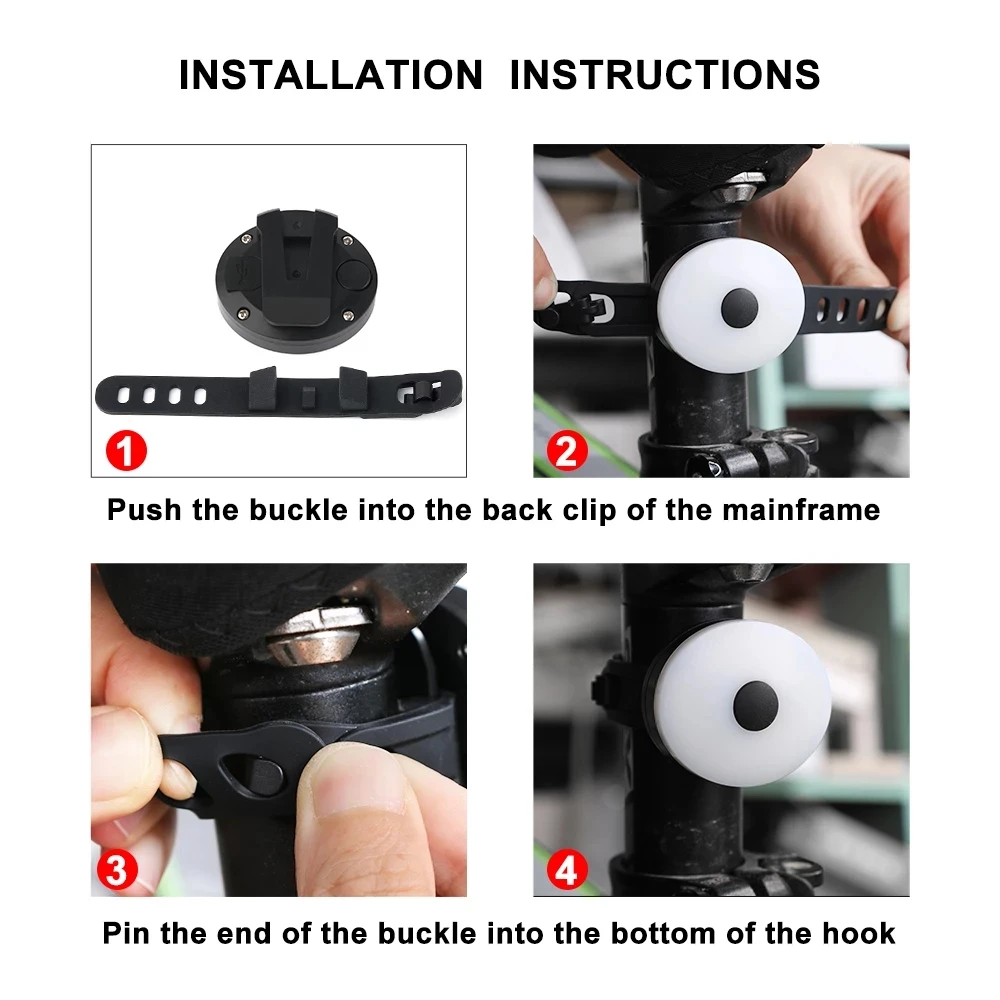 INSTALLATION INSTRUCTIONS

1

2

Push the buckle into the back clip of the mainframe

3

4

Pin the end of the buckle into the bottom of the hook