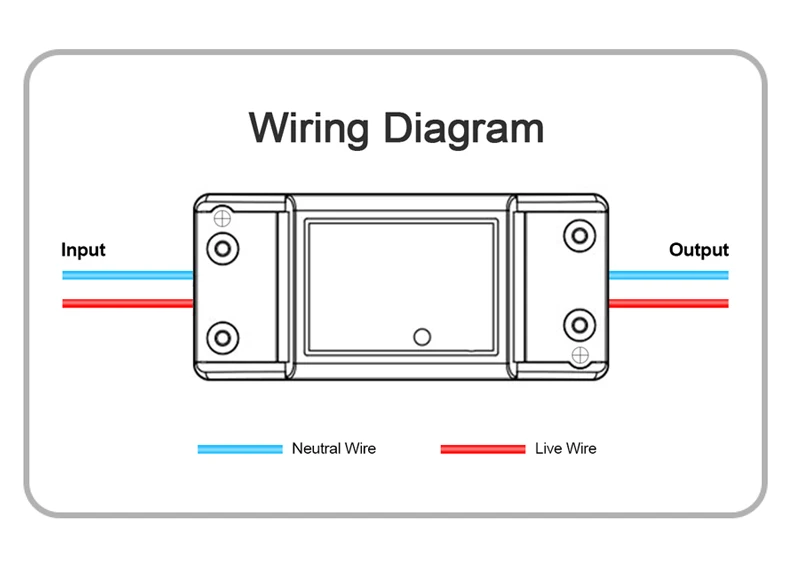 Wiring Diagram

Input

Output

Neutral Wire

Live Wire