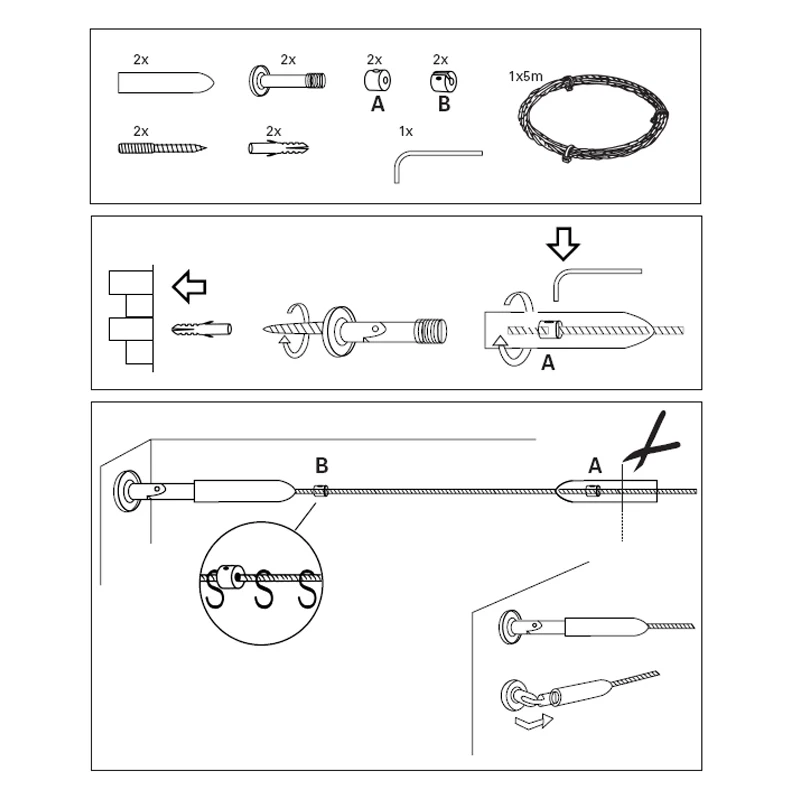 2x

2x

2x

A

2x

B

1x5m

2x

2x

1x

A

B

A