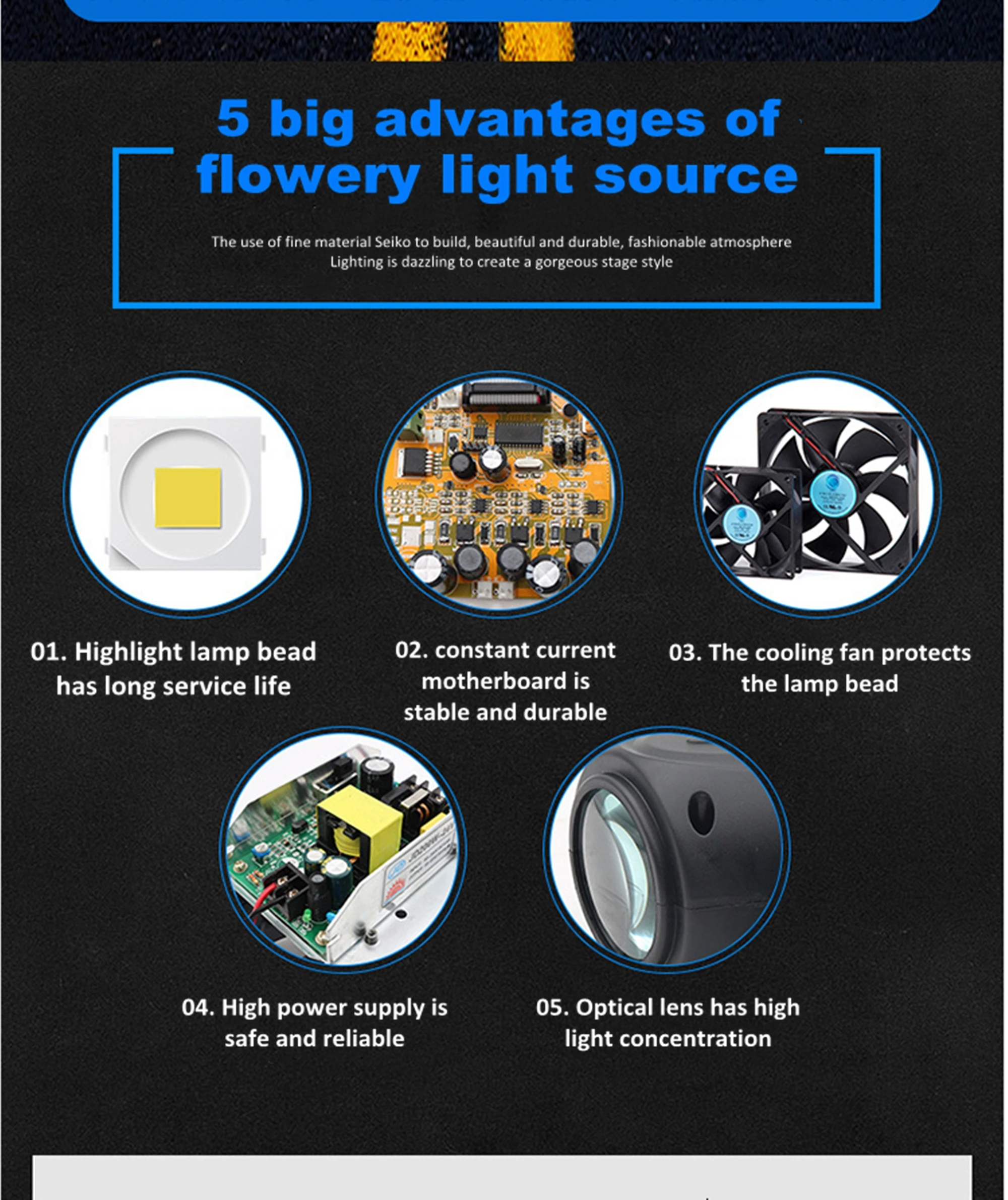 5 big advantages of flowery light source

The use of fine material Seiko to build, beautiful and durable, fashionable atmosphere
Lighting is dazzling to create a gorgeous stage style

01. Highlight lamp bead has long service life

02. constant current motherboard is stable and durable

03. The cooling fan protects the lamp bead

04. High power supply is safe and reliable

05. Optical lens has high light concentration