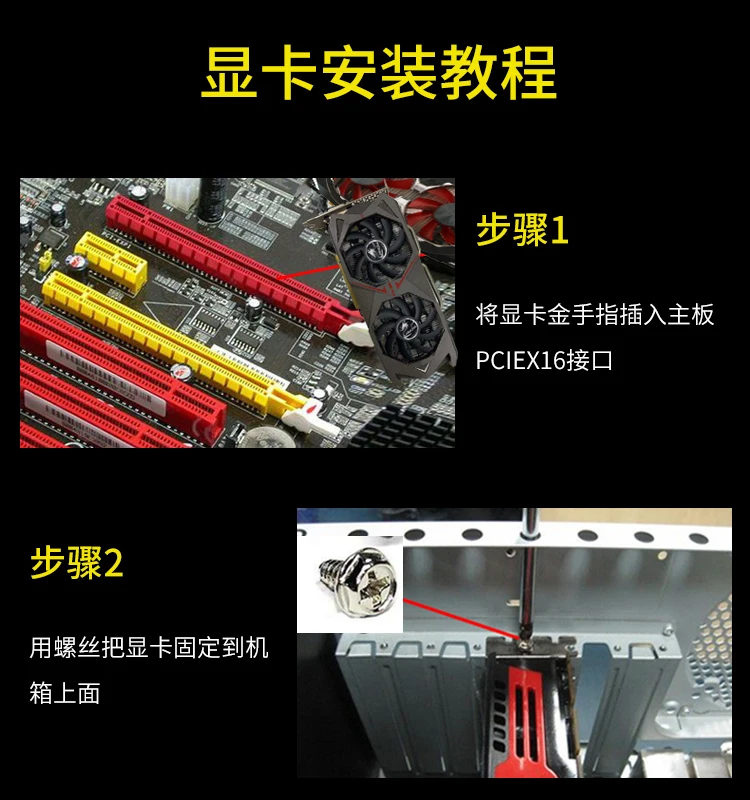 显卡安装教程

步骤1

将显卡金手指插入主板PCIEX16接口

步骤2

用螺丝把显卡固定到机箱上面