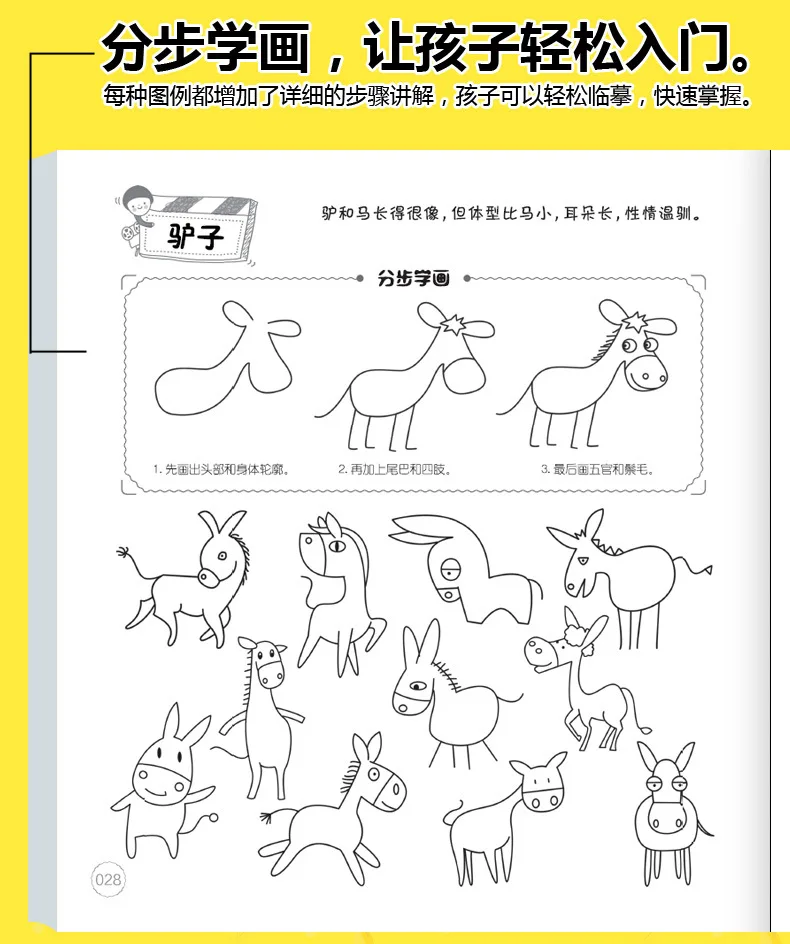 分步学画，让孩子轻松入门。
每种图例都增加了详细的步骤讲解，孩子可以轻松临摹，快速掌握。

驴子

驴和马长得很像，但体型比马小，耳朵长，性情温驯。

分步学画

1. 先画出头部和身体轮廓。

2. 再加上尾巴和四肢。

3. 最后画五官和鬃毛。

028