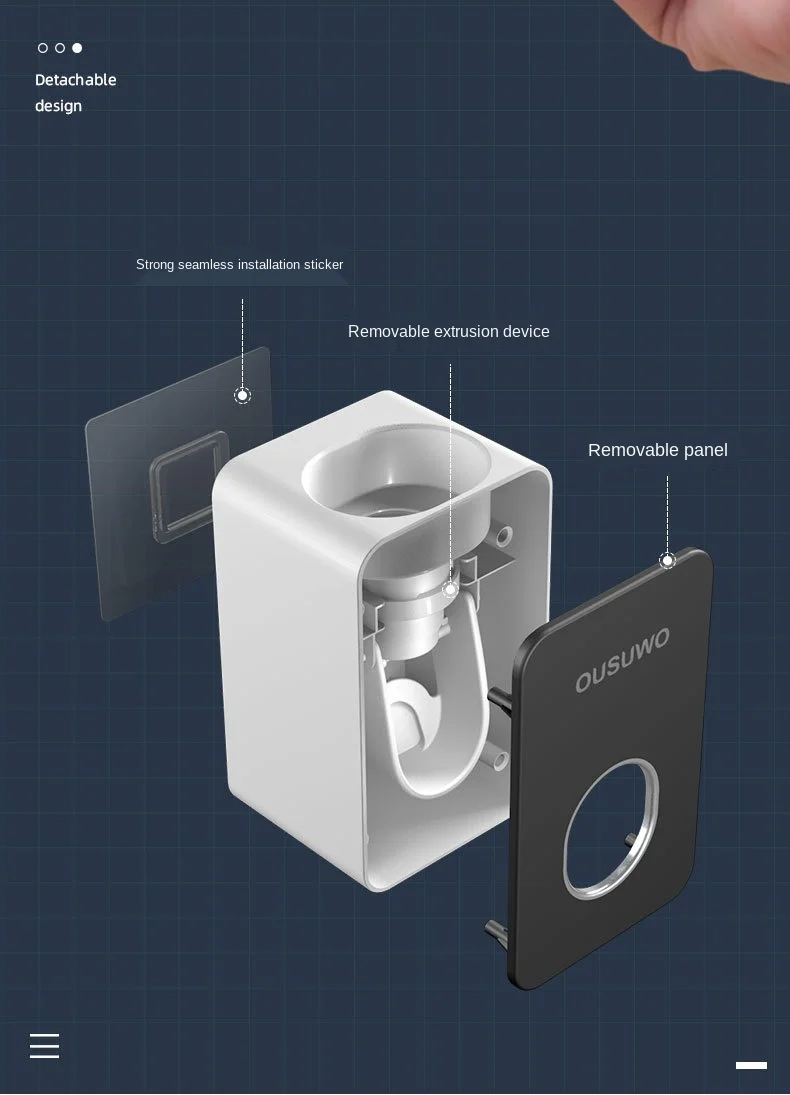 Detachable design

Strong seamless installation sticker

Removable extrusion device

Removable panel

OUSUWO