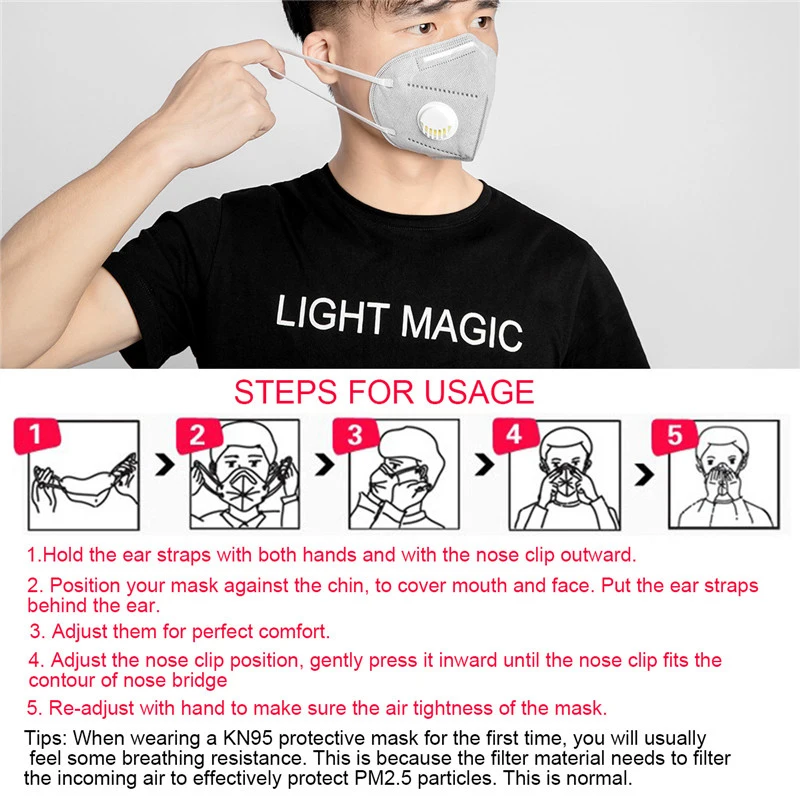 LIGHT MAGIC

STEPS FOR USAGE

1

2

3

4

5

1.Hold the ear straps with both hands and with the nose clip outward.

2. Position your mask against the chin, to cover mouth and face. Put the ear straps behind the ear.

3. Adjust them for perfect comfort.

4. Adjust the nose clip position, gently press it inward until the nose clip fits the contour of nose bridge

5. Re-adjust with hand to make sure the air tightness of the mask.

Tips: When wearing a KN95 protective mask for the first time, you will usually feel some breathing resistance. This is because the filter material needs to filter the incoming air to effectively protect PM2.5 particles. This is normal.