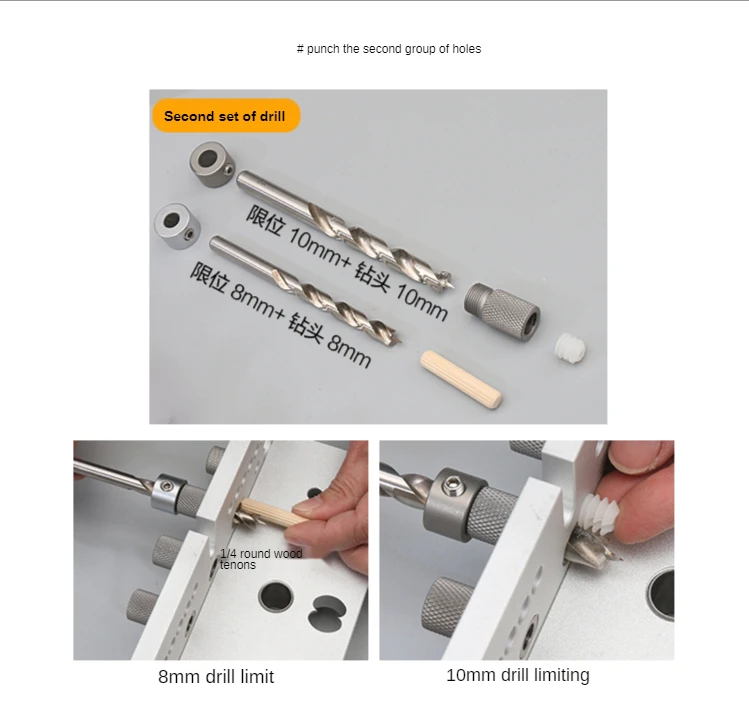 # punch the second group of holes

Second set of drill

限位 10mm+ 钻头 10mm

限位 8mm+ 钻头 8mm

1/4 round wood tenons

8mm drill limit

10mm drill limiting