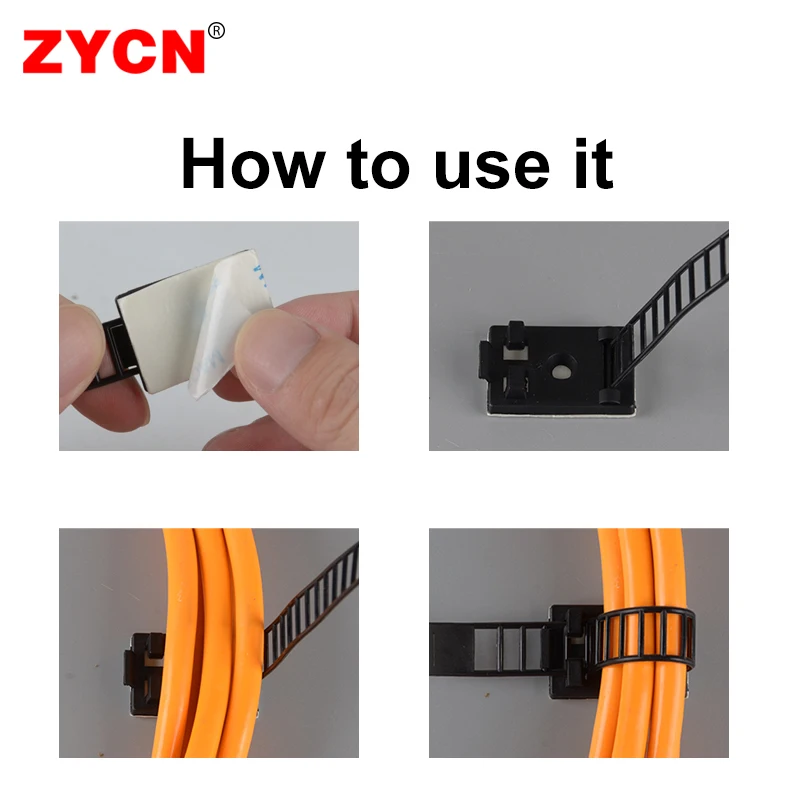 ZYCN®

How to use it