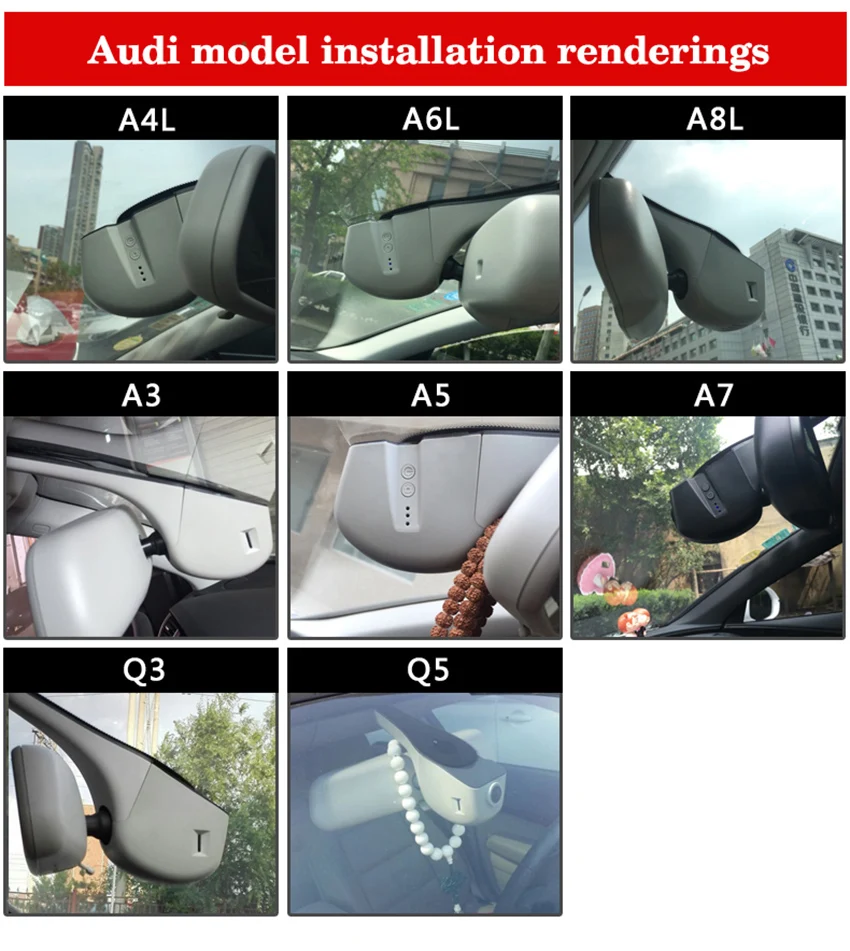 Audi model installation renderings

A4L

A6L

A8L

A3

A5

A7

Q3

Q5