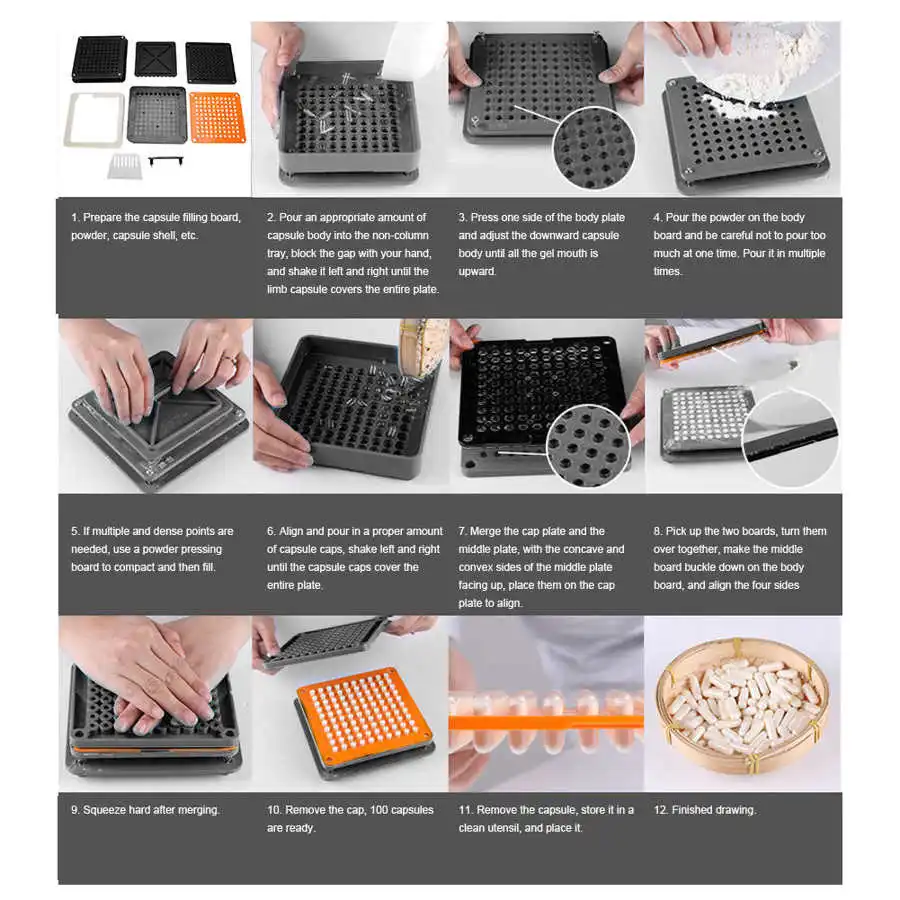 1. Prepare the capsule filling board, powder, capsule shell, etc.

2. Pour an appropriate amount of capsule body into the non-column tray, block the gap with your hand, and shake it left and right until the limb capsule covers the entire plate.

3. Press one side of the body plate and adjust the downward capsule body until all the gel mouth is upward.

4. Pour the powder on the body board and be careful not to pour too much at one time. Pour it in multiple times.

5. If multiple and dense points are needed, use a powder pressing board to compact and then fill.

6. Align and pour in a proper amount of capsule caps, shake left and right until the capsule caps cover the entire plate.

7. Merge the cap plate and the middle plate, with the concave and convex sides of the middle plate facing up, place them on the cap plate to align.

8. Pick up the two boards, turn them over together, make the middle board buckle down on the body board, and align the four sides

9. Squeeze hard after merging.

10. Remove the cap, 100 capsules are ready.

11. Remove the capsule, store it in a clean utensil, and place it.

12. Finished drawing.