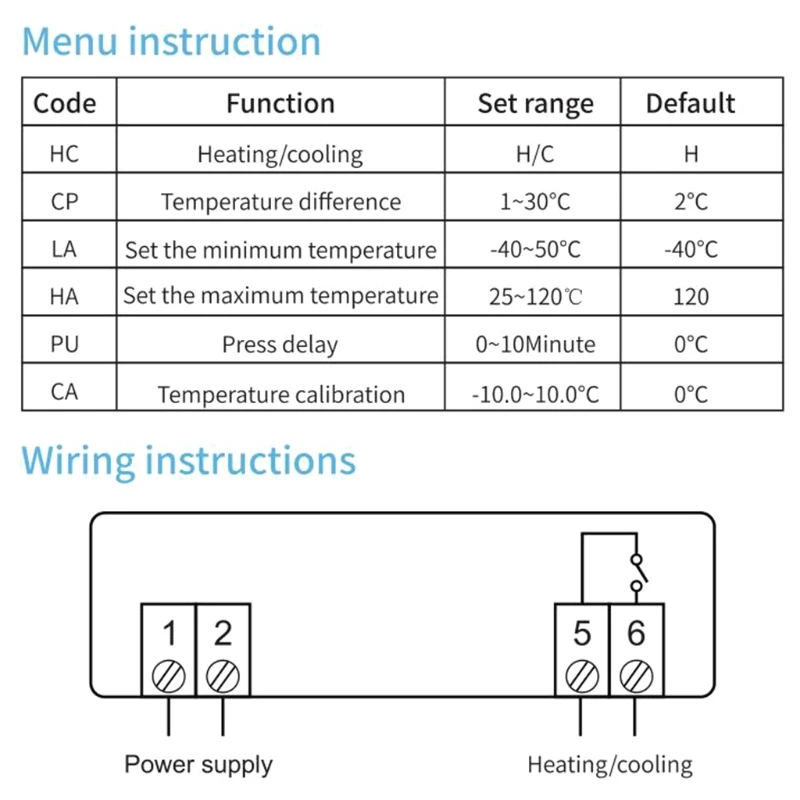 Menu instruction

| Code | Function | Set range | Default |
|---|---|---|---|
| HC | Heating/cooling | H/C | H |
| CP | Temperature difference | 1~30°C | 2°C |
| LA | Set the minimum temperature | -40~50°C | -40°C |
| HA | Set the maximum temperature | 25~120℃ | 120 |
| PU | Press delay | 0~10Minute | 0°C |
| CA | Temperature calibration | -10.0~10.0°C | 0°C |

Wiring instructions

1 2

5 6

Power supply

Heating/cooling