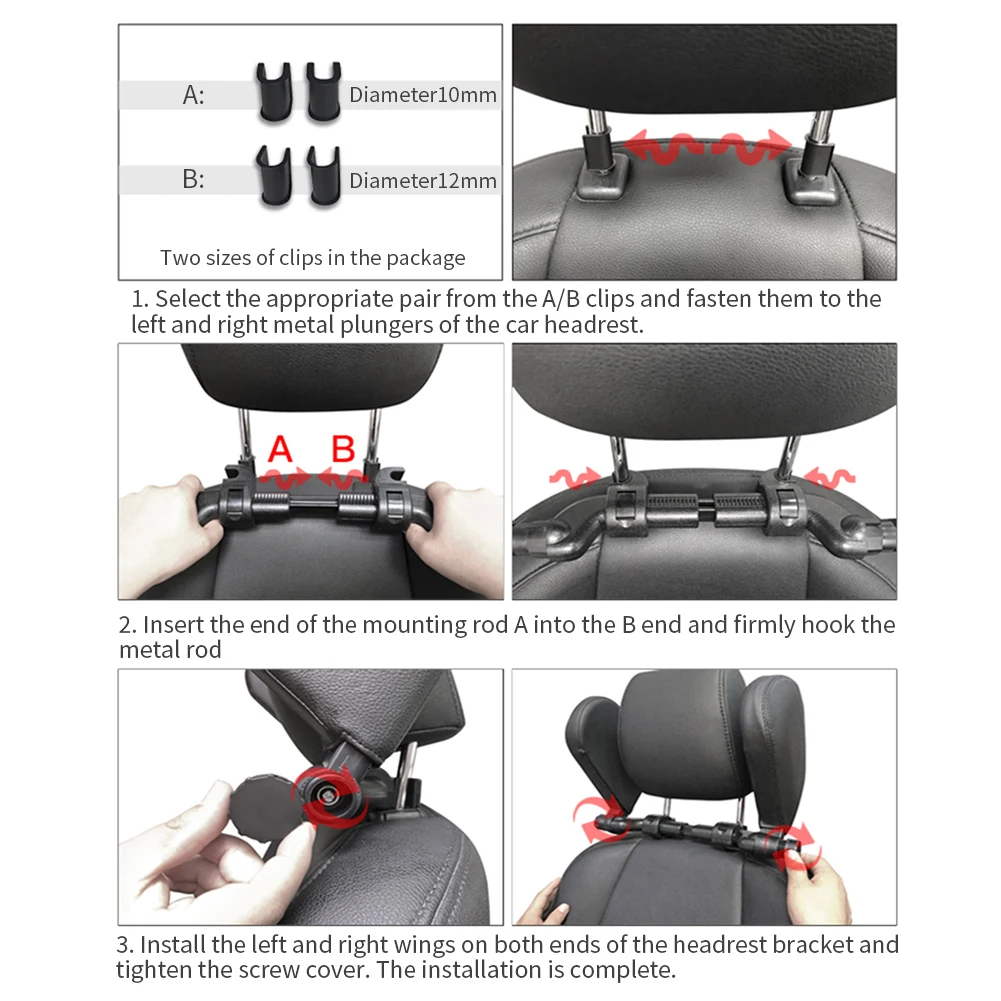 A: Diameter10mm

B: Diameter12mm

Two sizes of clips in the package

1. Select the appropriate pair from the A/B clips and fasten them to the left and right metal plungers of the car headrest.

A B

2. Insert the end of the mounting rod A into the B end and firmly hook the metal rod

3. Install the left and right wings on both ends of the headrest bracket and tighten the screw cover. The installation is complete.