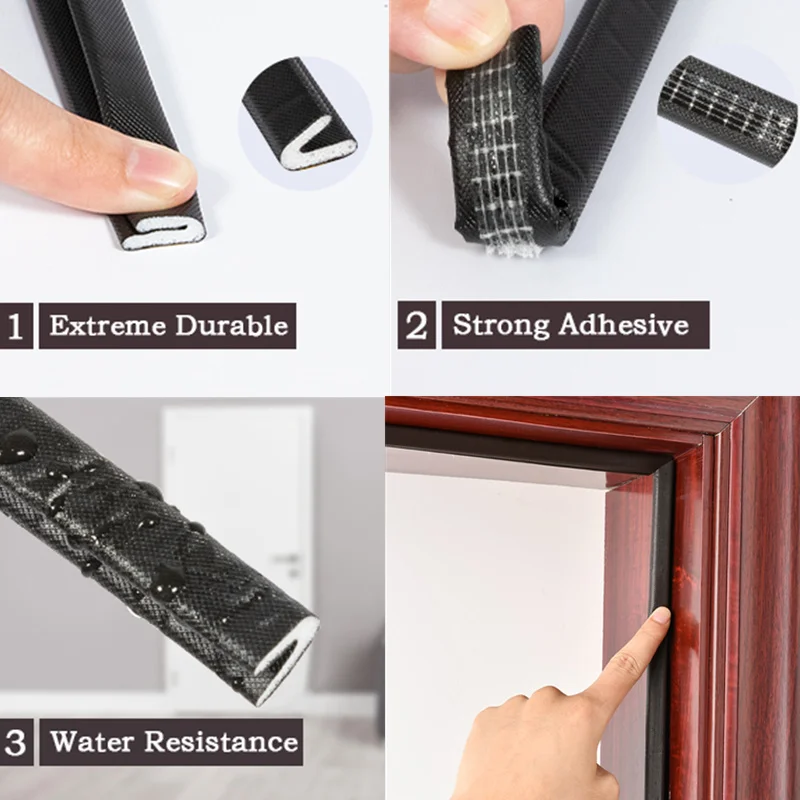 1 Extreme Durable

2 Strong Adhesive

3 Water Resistance