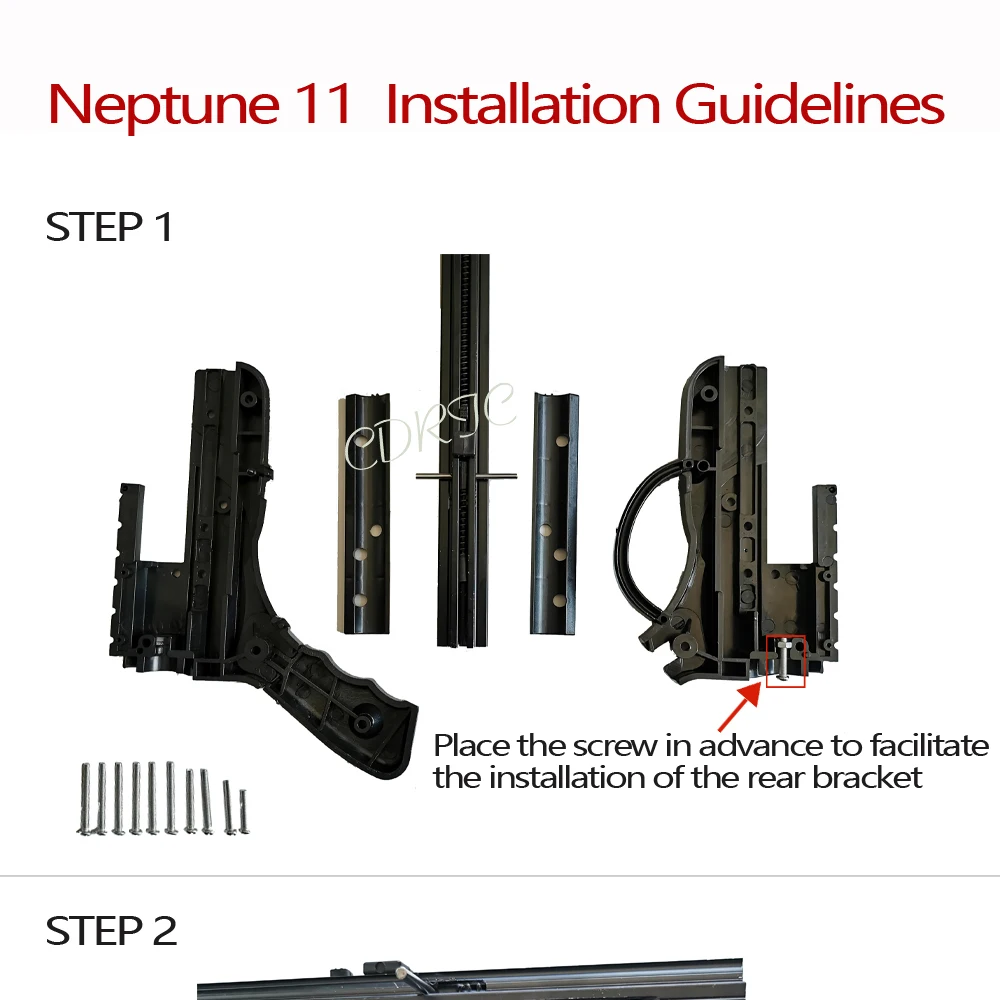 Neptune 11 Installation Guidelines

STEP 1

CDRJC

Place the screw in advance to facilitate the installation of the rear bracket

STEP 2