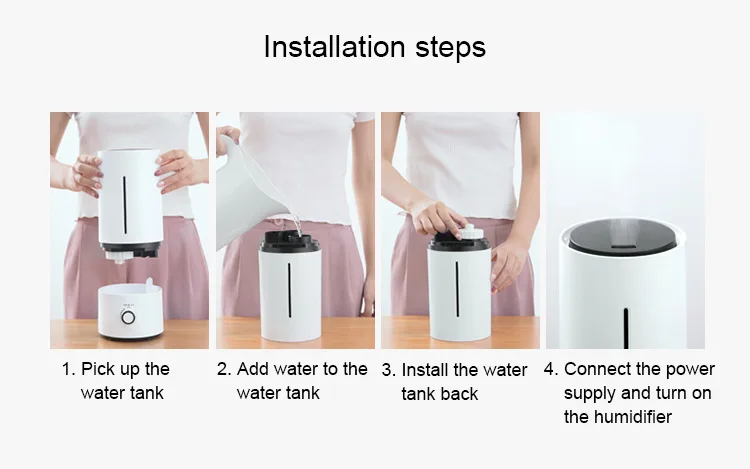 Installation steps

1. Pick up the water tank

2. Add water to the water tank

3. Install the water tank back

4. Connect the power supply and turn on the humidifier