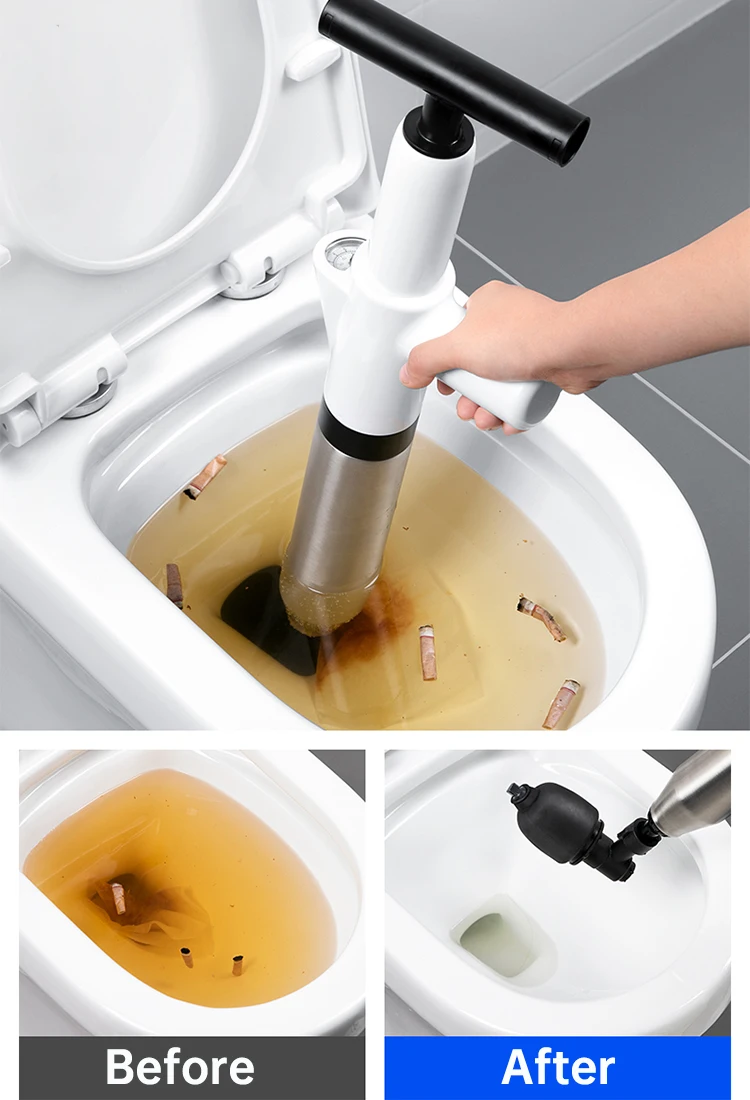 Before

After