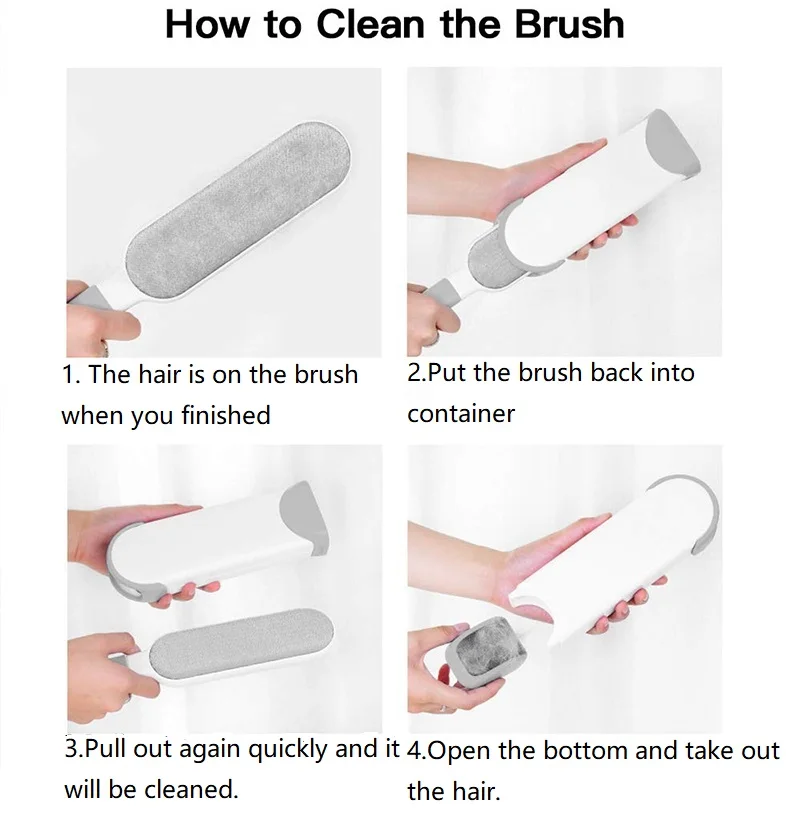 How to Clean the Brush

1. The hair is on the brush when you finished

2.Put the brush back into container

3.Pull out again quickly and it will be cleaned.

4.Open the bottom and take out the hair.