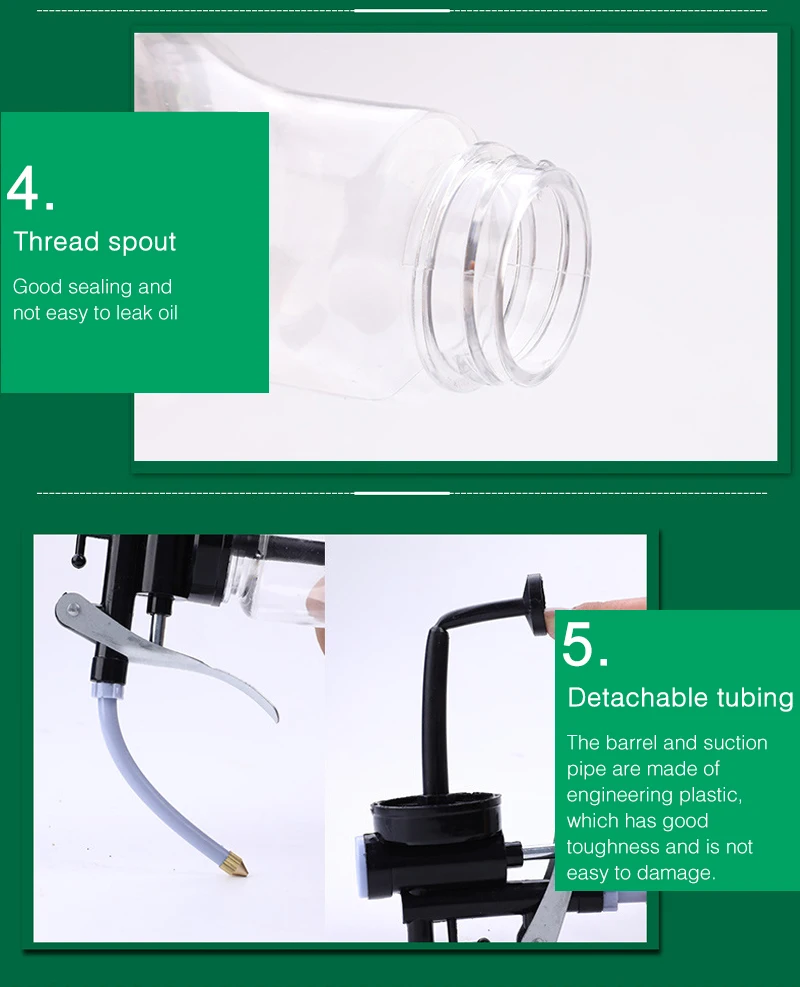 4.
Thread spout

Good sealing and not easy to leak oil

5.
Detachable tubing

The barrel and suction pipe are made of engineering plastic, which has good toughness and is not easy to damage.