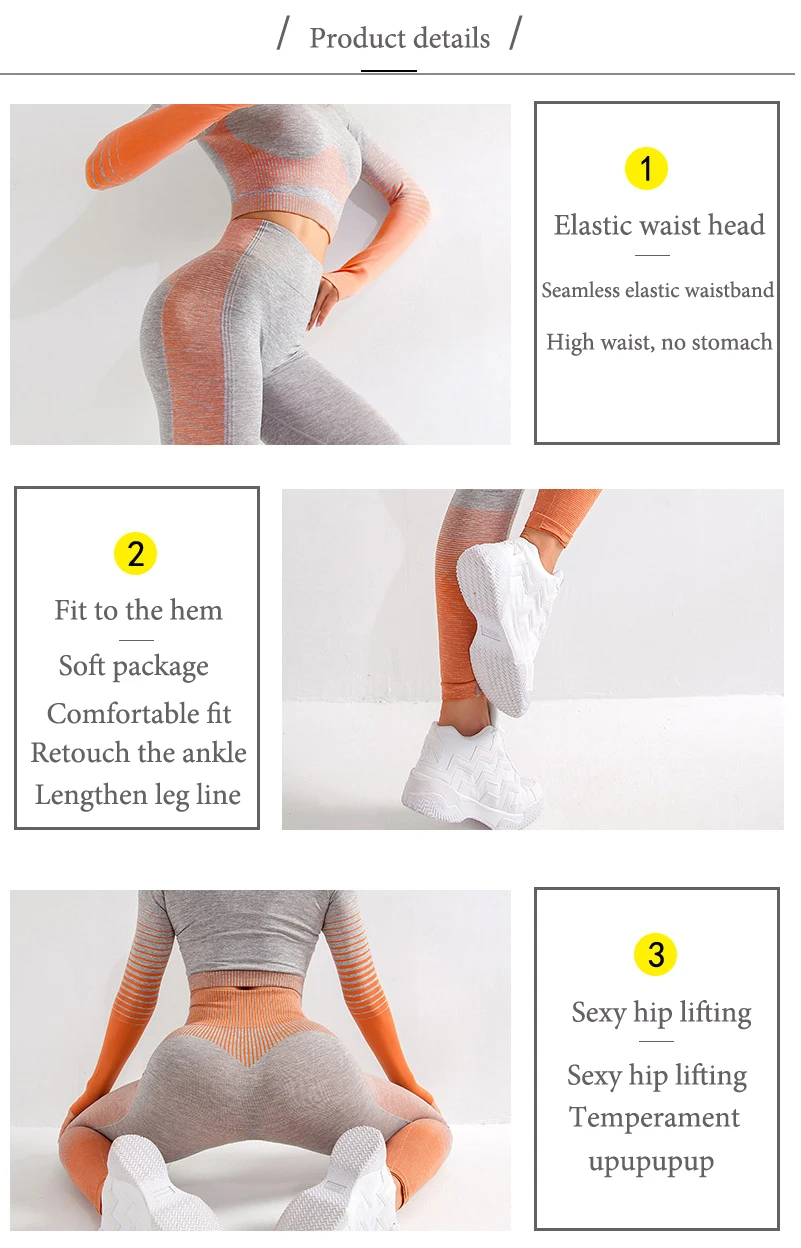 / Product details /

1
Elastic waist head
Seamless elastic waistband
High waist, no stomach

2
Fit to the hem
Soft package
Comfortable fit
Retouch the ankle
Lengthen leg line

3
Sexy hip lifting
Sexy hip lifting
Temperament
upupupup