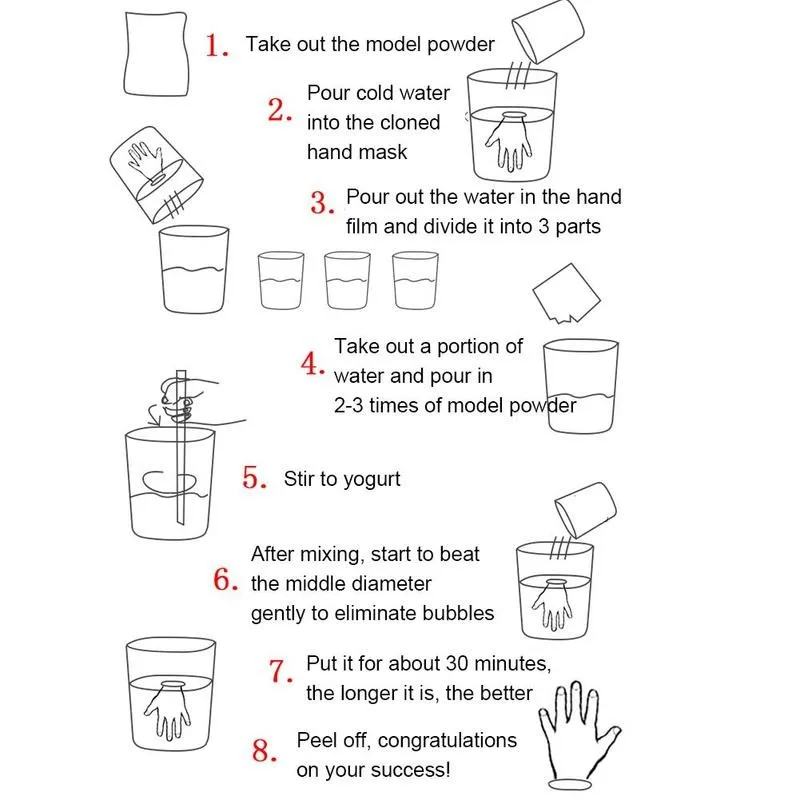 1. Take out the model powder

2. Pour cold water into the cloned hand mask

3. Pour out the water in the hand film and divide it into 3 parts

4. Take out a portion of water and pour in 2-3 times of model powder

5. Stir to yogurt

6. After mixing, start to beat the middle diameter gently to eliminate bubbles

7. Put it for about 30 minutes, the longer it is, the better

8. Peel off, congratulations on your success!