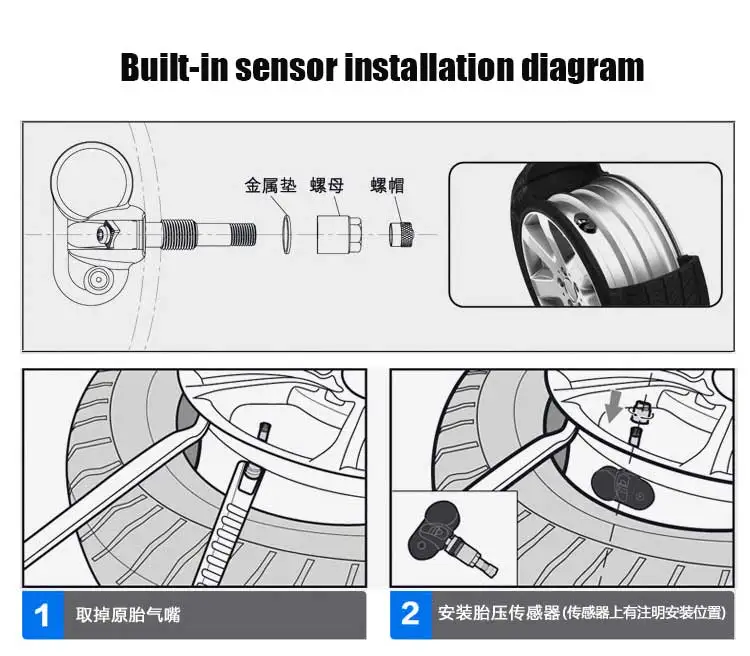 Built-in sensor installation diagram

金属垫 螺母 螺帽

1 取掉原胎气嘴

2 安装胎压传感器(传感器上有注明安装位置)