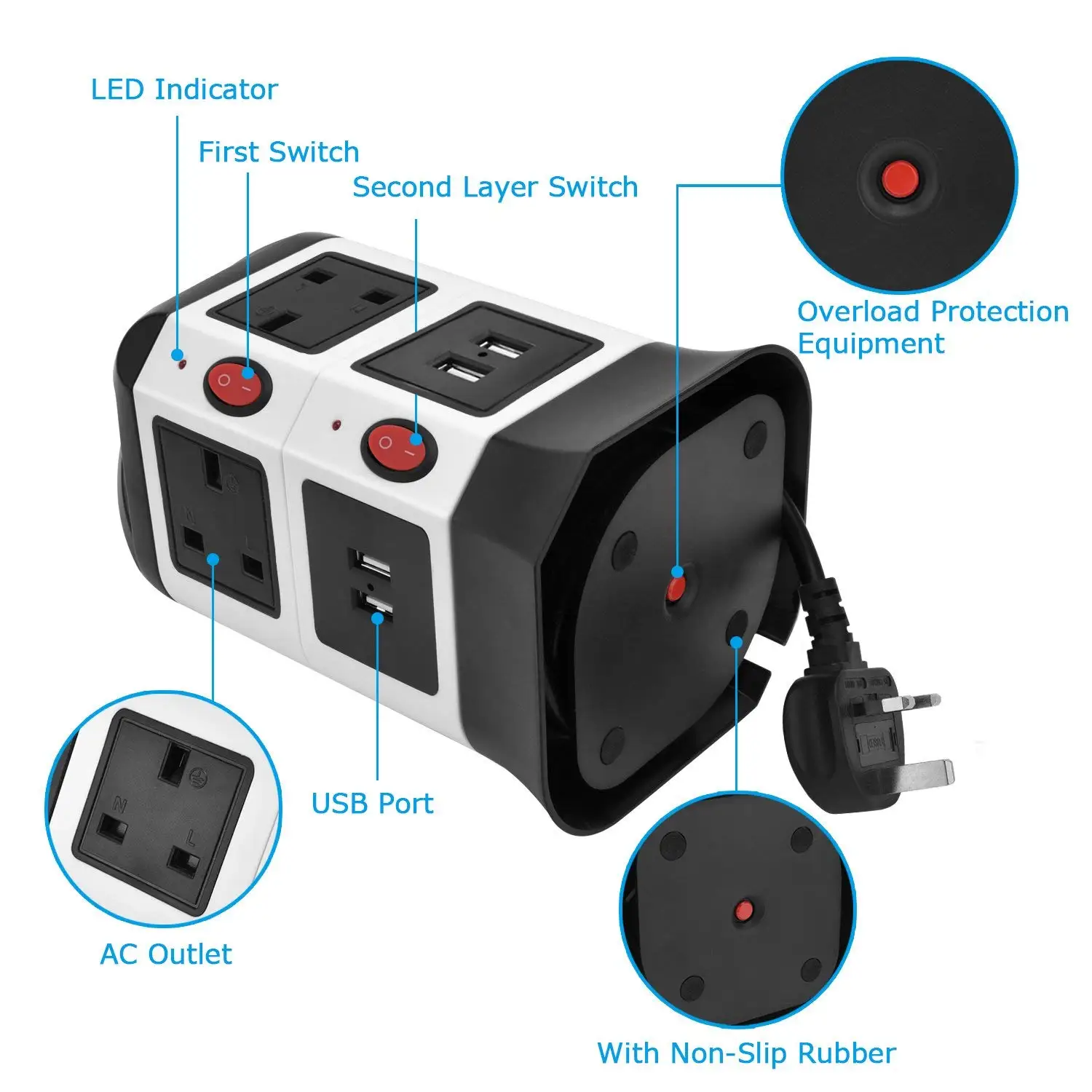 LED Indicator

First Switch

Second Layer Switch

Overload Protection Equipment

N L

USB Port

N L

AC Outlet

With Non-Slip Rubber