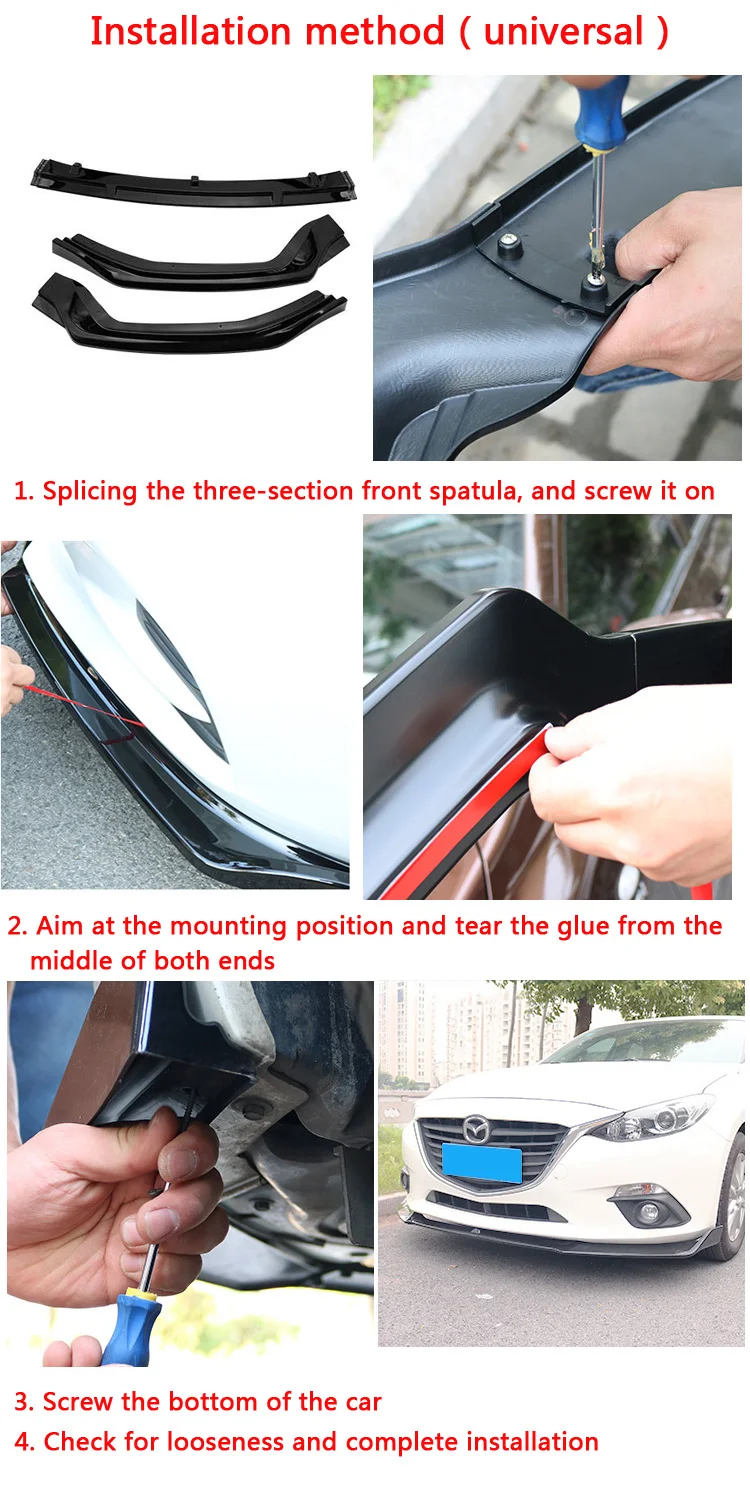 Installation method ( universal )

1. Splicing the three-section front spatula, and screw it on

2. Aim at the mounting position and tear the glue from the middle of both ends

3. Screw the bottom of the car

4. Check for looseness and complete installation