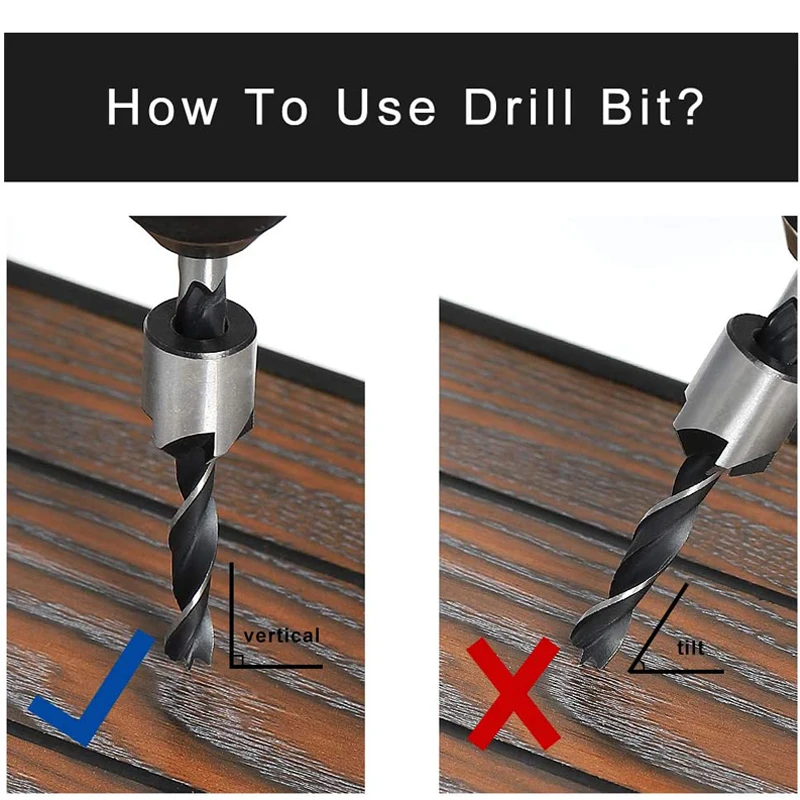 How To Use Drill Bit?

vertical

tilt