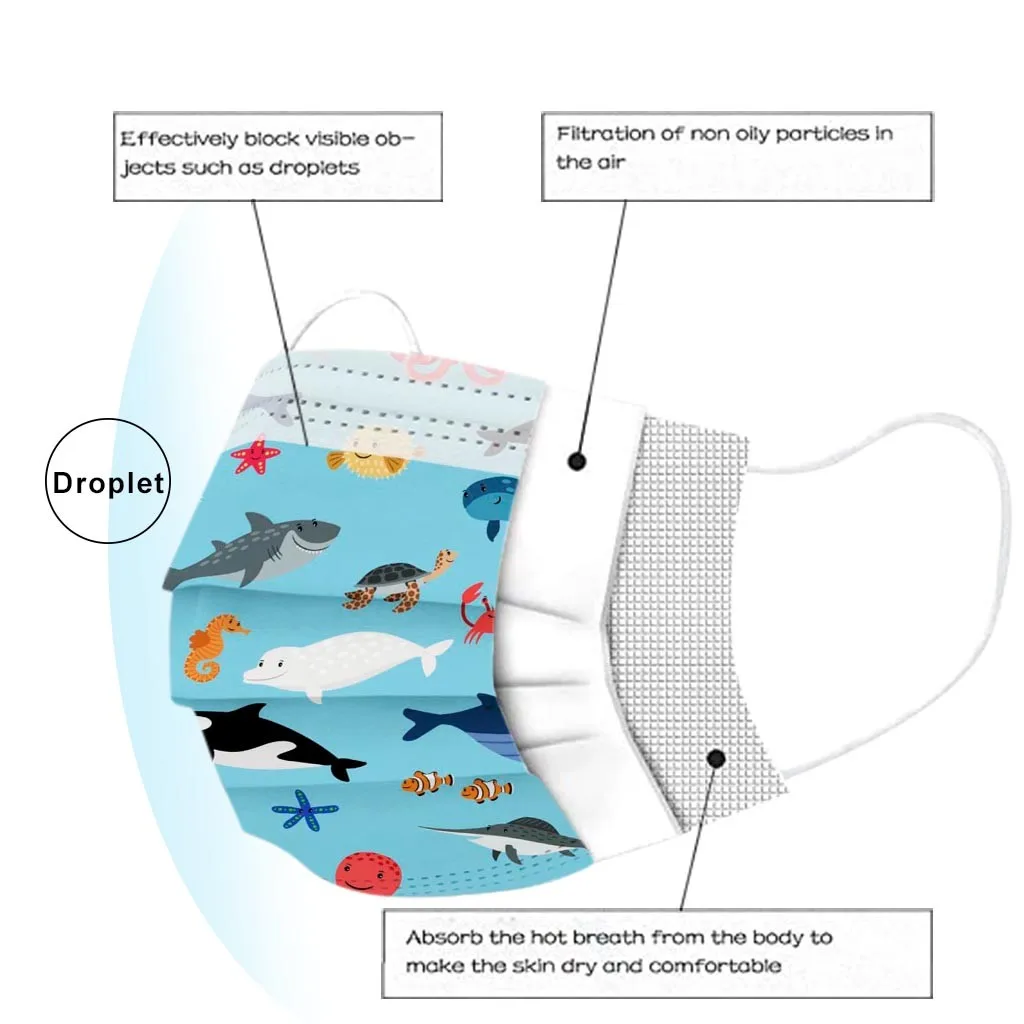 Effectively block visible objects such as droplets

Filtration of non oily particles in the air

Droplet

Absorb the hot breath from the body to make the skin dry and comfortable