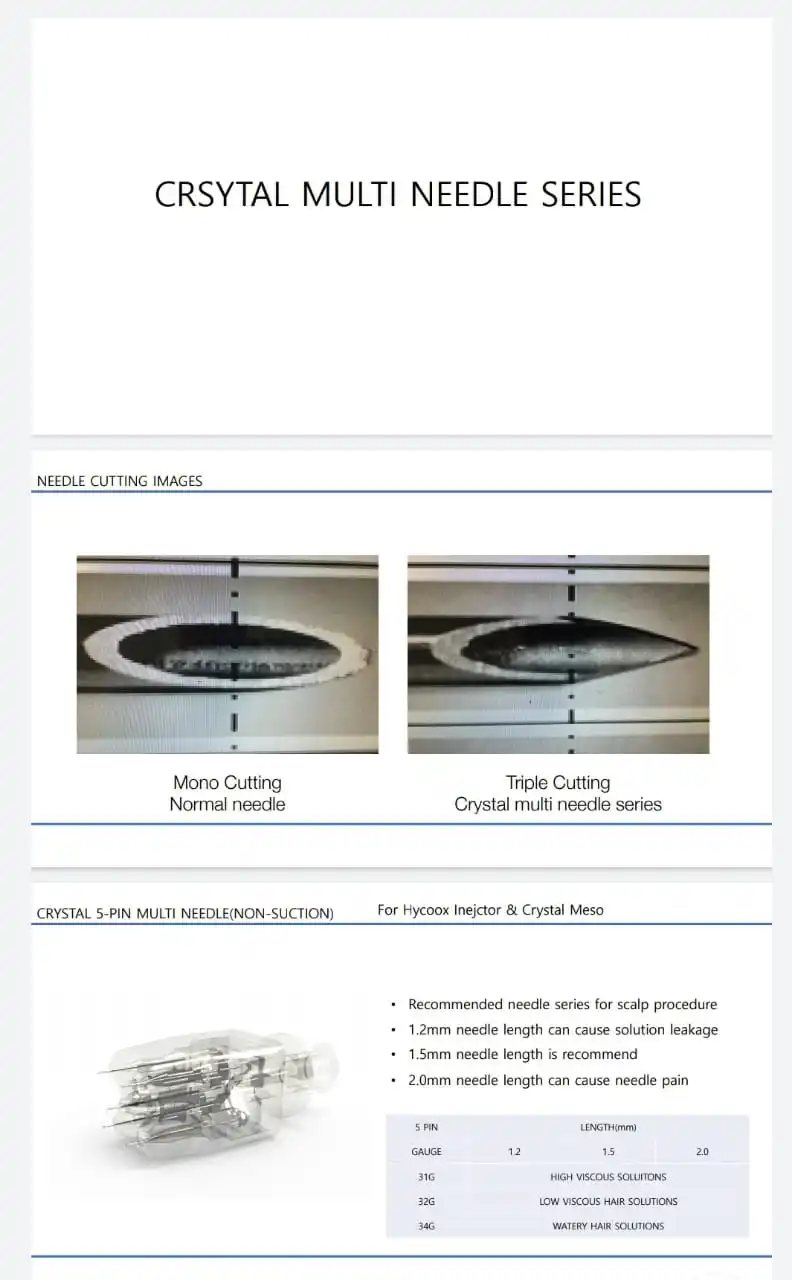 CRSYTAL MULTI NEEDLE SERIES

NEEDLE CUTTING IMAGES

Mono Cutting
Normal needle

Triple Cutting
Crystal multi needle series

CRYSTAL 5-PIN MULTI NEEDLE(NON-SUCTION)

For Hycoox Inejctor & Crystal Meso

• Recommended needle series for scalp procedure
• 1.2mm needle length can cause solution leakage
• 1.5mm needle length is recommend
• 2.0mm needle length can cause needle pain

| 5 PIN | LENGTH(mm) | | |
|---|---|---|---|
| GAUGE | 1.2 | 1.5 | 2.0 |
| 31G | HIGH VISCOUS SOLUITONS | | |
| 32G | LOW VISCOUS HAIR SOLUTIONS | | |
| 34G | WATERY HAIR SOLUTIONS | | |