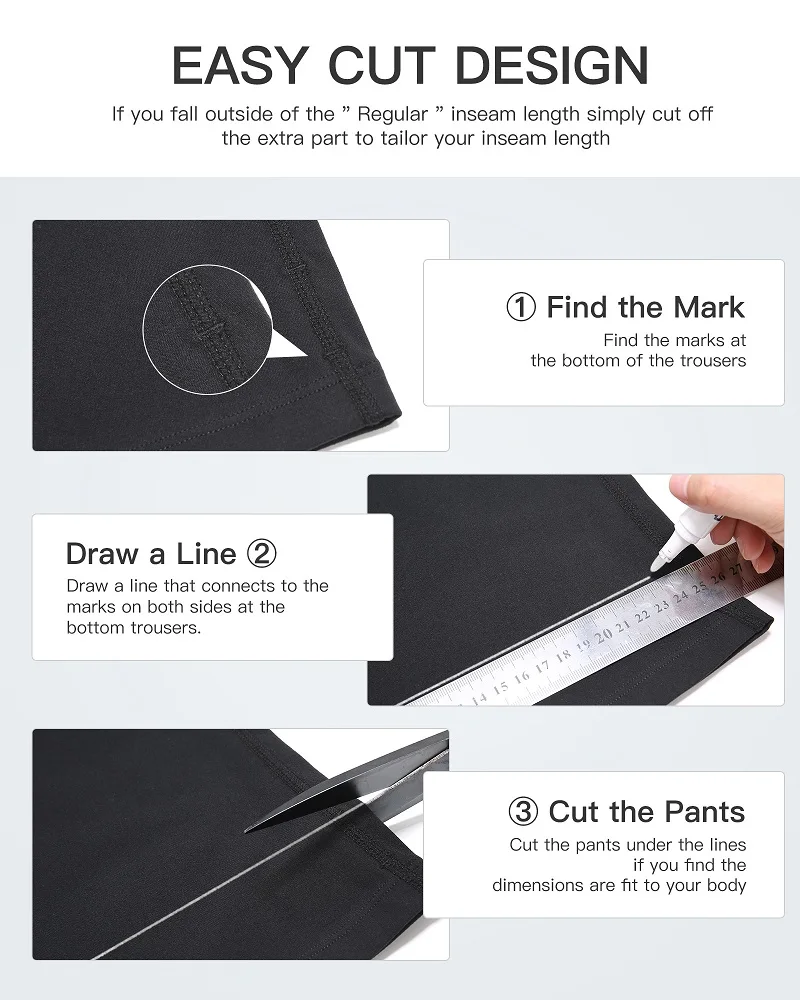 EASY CUT DESIGN

If you fall outside of the " Regular " inseam length simply cut off the extra part to tailor your inseam length

① Find the Mark

Find the marks at the bottom of the trousers

Draw a Line ②

Draw a line that connects to the marks on both sides at the bottom trousers.

14 15 16 17 18 19 20 21 22 23 24 25 26 27

③ Cut the Pants

Cut the pants under the lines if you find the dimensions are fit to your body