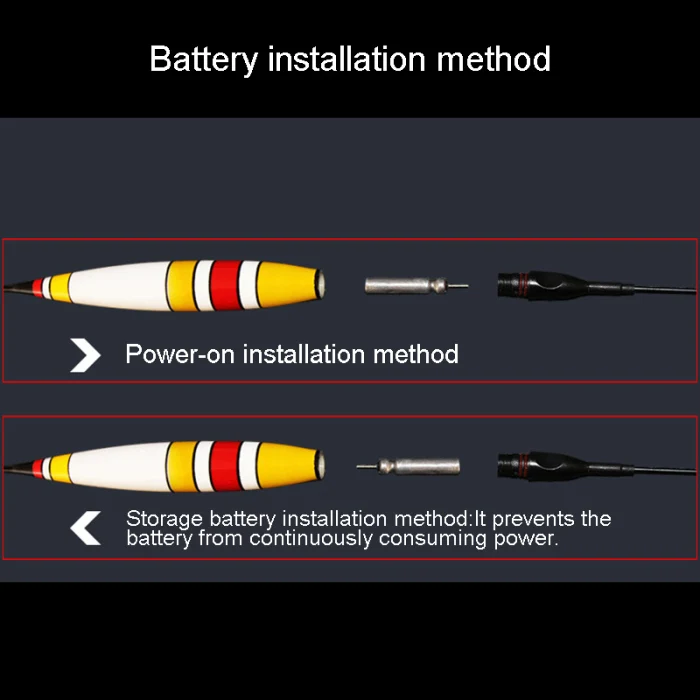 Battery installation method

Power-on installation method

Storage battery installation method:It prevents the battery from continuously consuming power.