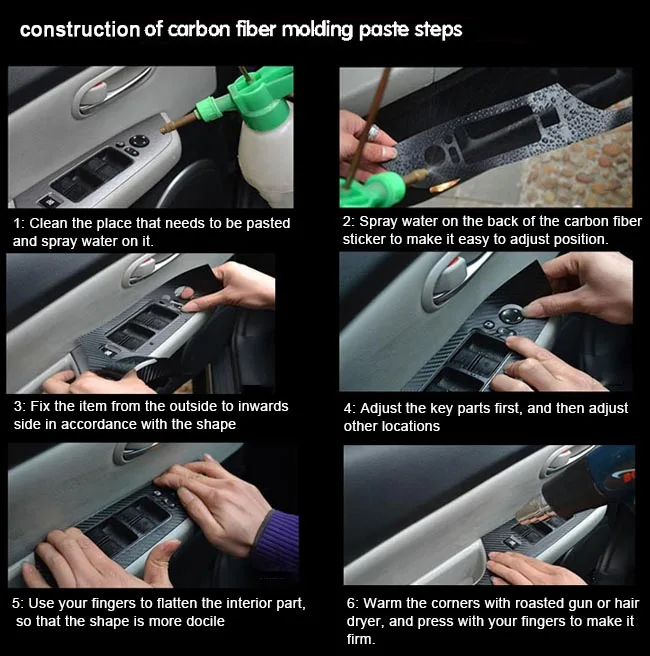 construction of carbon fiber molding paste steps

1: Clean the place that needs to be pasted and spray water on it.

2: Spray water on the back of the carbon fiber sticker to make it easy to adjust position.

3: Fix the item from the outside to inwards side in accordance with the shape

4: Adjust the key parts first, and then adjust other locations

5: Use your fingers to flatten the interior part, so that the shape is more docile

6: Warm the corners with roasted gun or hair dryer, and press with your fingers to make it firm.