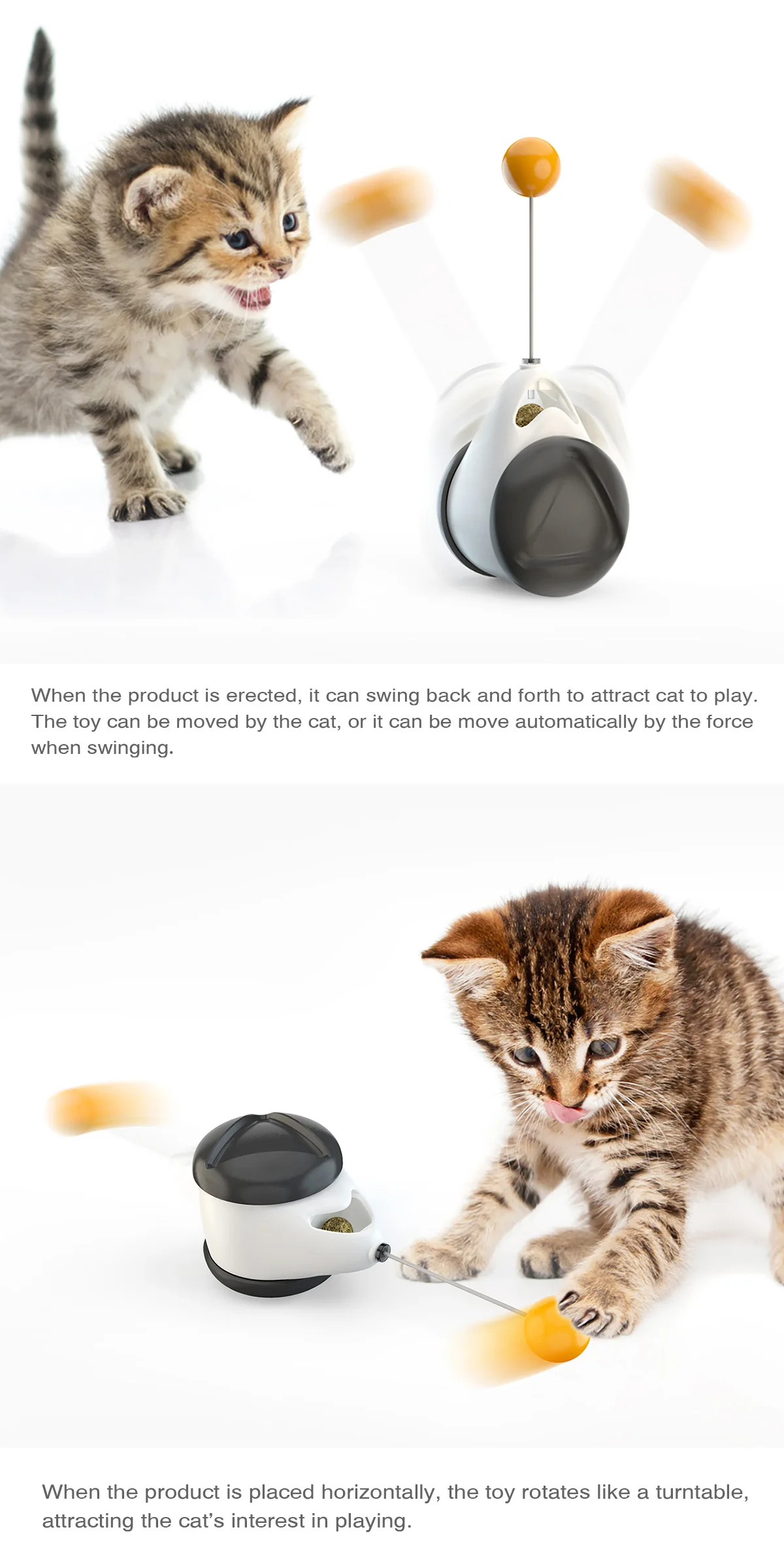 When the product is erected, it can swing back and forth to attract cat to play. The toy can be moved by the cat, or it can be move automatically by the force when swinging.

When the product is placed horizontally, the toy rotates like a turntable, attracting the cat's interest in playing.