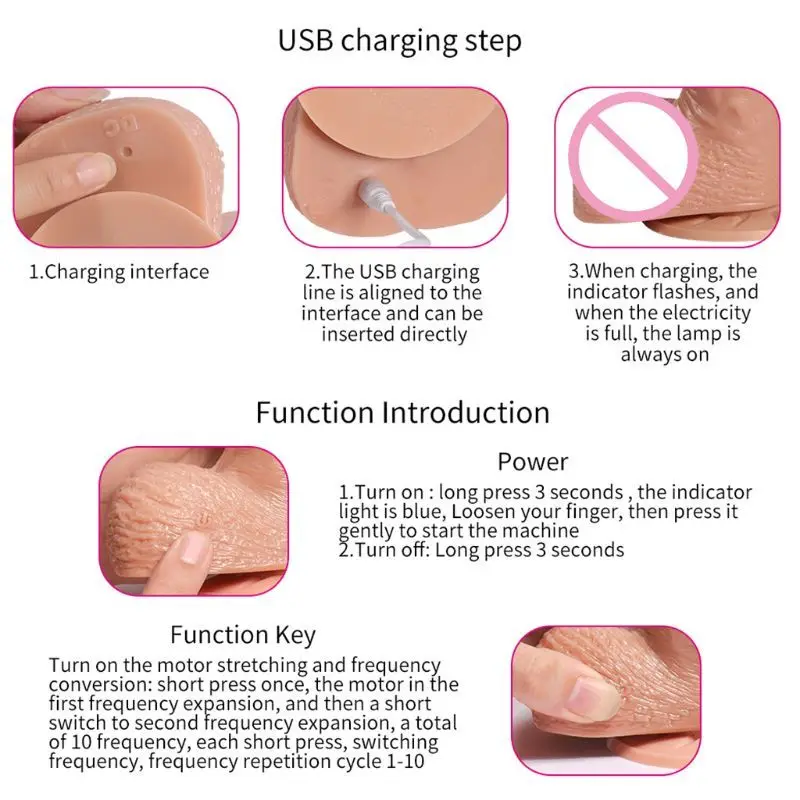 USB charging step

DC

1.Charging interface

2.The USB charging line is aligned to the interface and can be inserted directly

3.When charging, the indicator flashes, and when the electricity is full, the lamp is always on

Function Introduction

Power

1.Turn on : long press 3 seconds , the indicator light is blue, Loosen your finger, then press it gently to start the machine
2.Turn off: Long press 3 seconds

Function Key

Turn on the motor stretching and frequency conversion: short press once, the motor in the first frequency expansion, and then a short switch to second frequency expansion, a total of 10 frequency, each short press, switching frequency, frequency repetition cycle 1-10