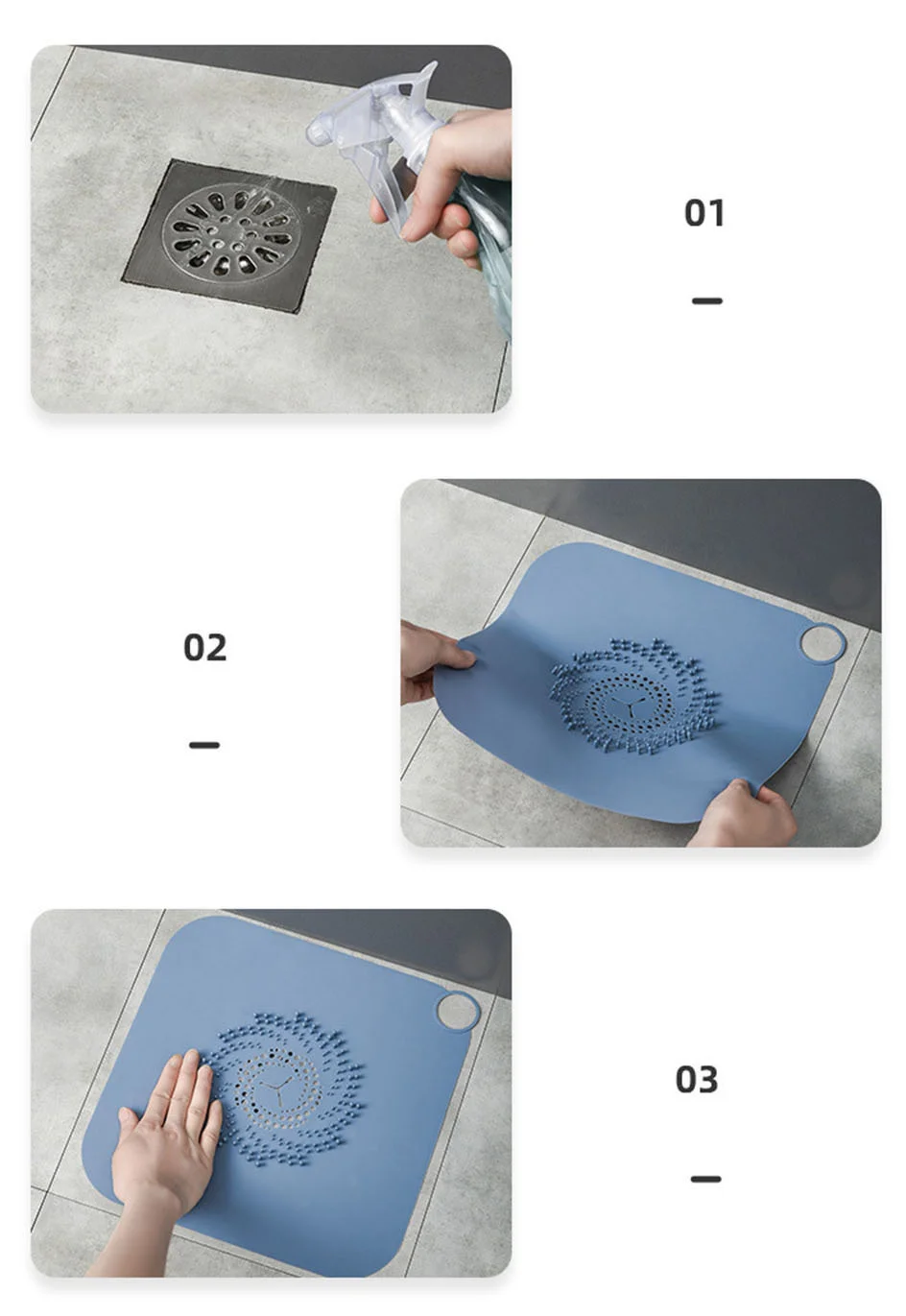 01

—

02

—

03

—