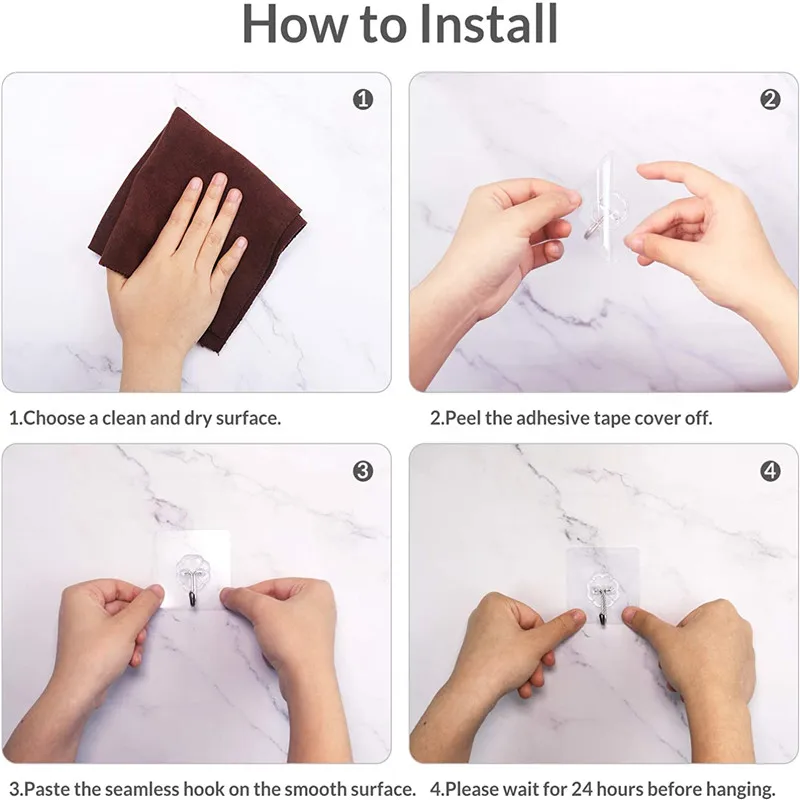 How to Install

1

1.Choose a clean and dry surface.

2

2.Peel the adhesive tape cover off.

3

3.Paste the seamless hook on the smooth surface.

4

4.Please wait for 24 hours before hanging.