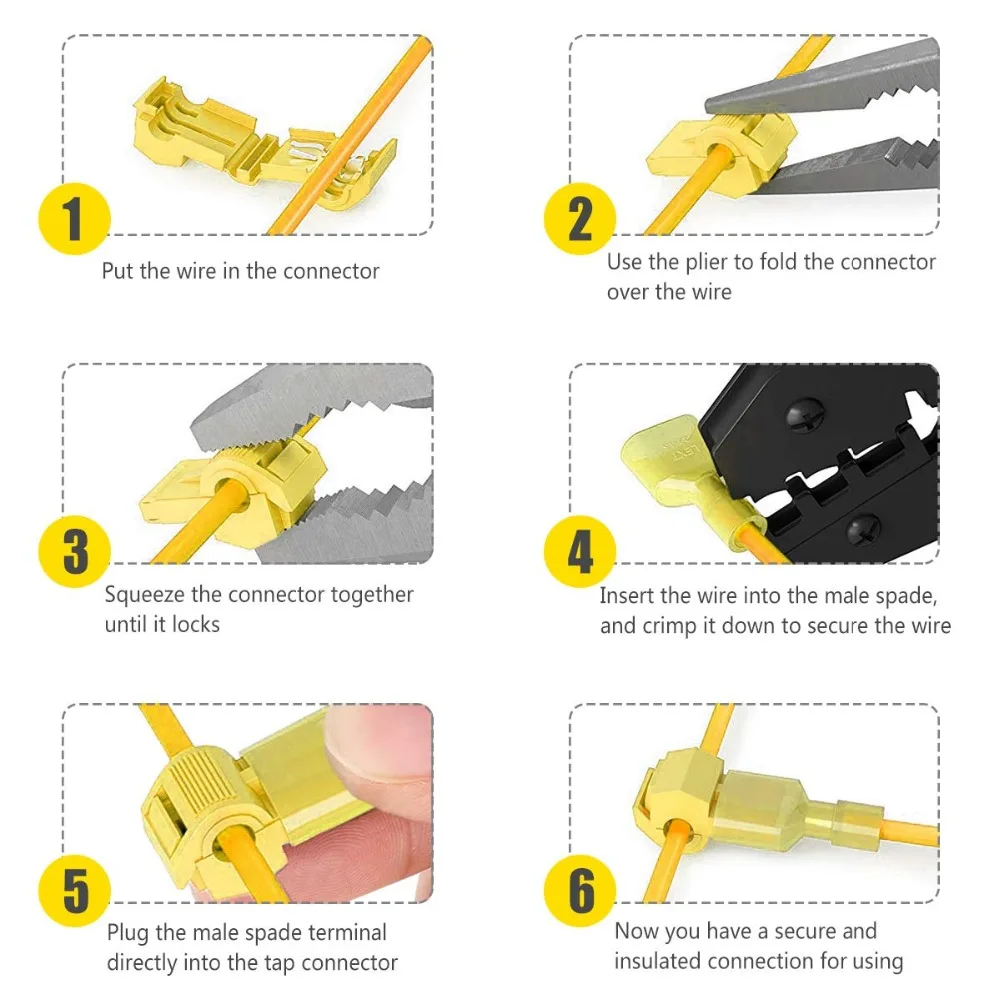 1
Put the wire in the connector

2
Use the plier to fold the connector over the wire

3
Squeeze the connector together until it locks

4
Insert the wire into the male spade, and crimp it down to secure the wire

5
Plug the male spade terminal directly into the tap connector

6
Now you have a secure and insulated connection for using