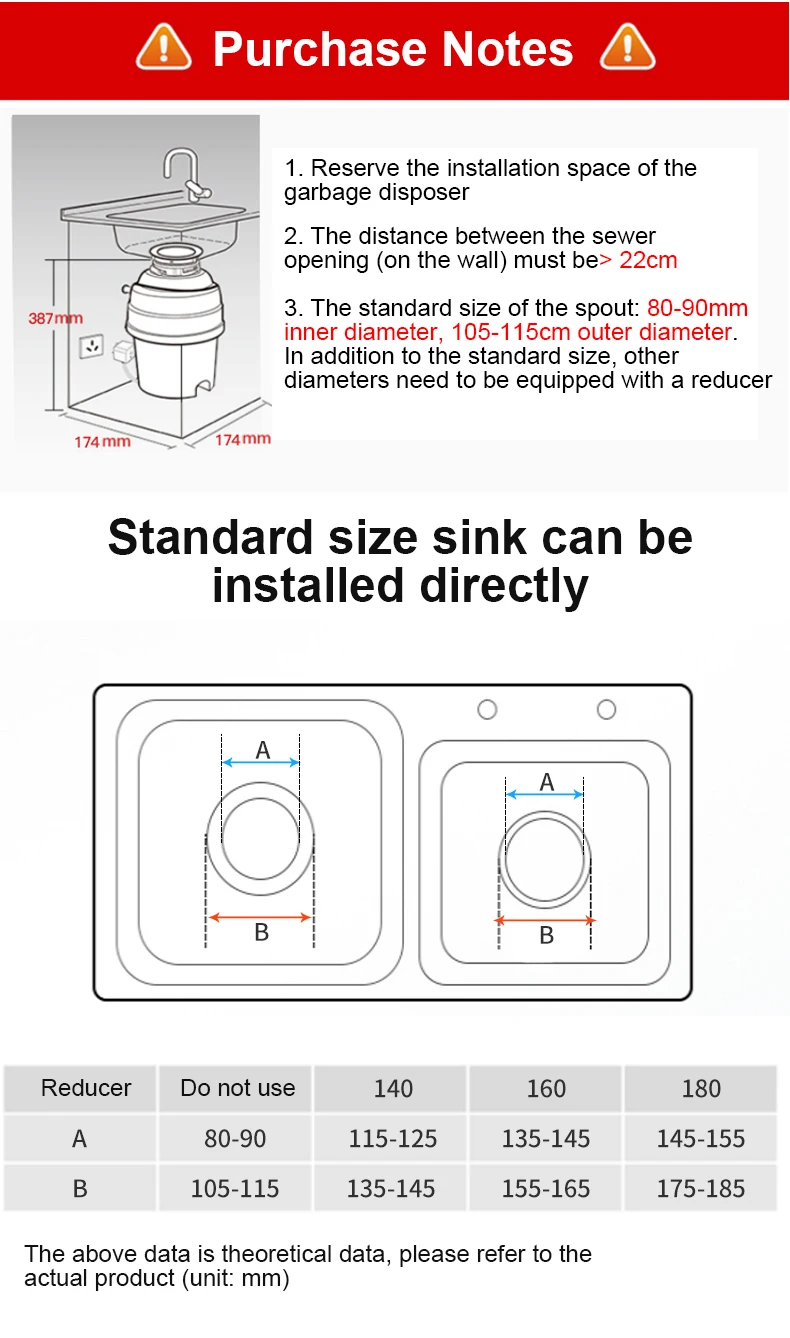 Purchase Notes

387mm
174mm
174mm

1. Reserve the installation space of the garbage disposer

2. The distance between the sewer opening (on the wall) must be> 22cm

3. The standard size of the spout: 80-90mm inner diameter, 105-115cm outer diameter. In addition to the standard size, other diameters need to be equipped with a reducer

Standard size sink can be installed directly

A
B
A
B

| Reducer | Do not use | 140 | 160 | 180 |
|---|---|---|---|---|
| A | 80-90 | 115-125 | 135-145 | 145-155 |
| B | 105-115 | 135-145 | 155-165 | 175-185 |

The above data is theoretical data, please refer to the actual product (unit: mm)