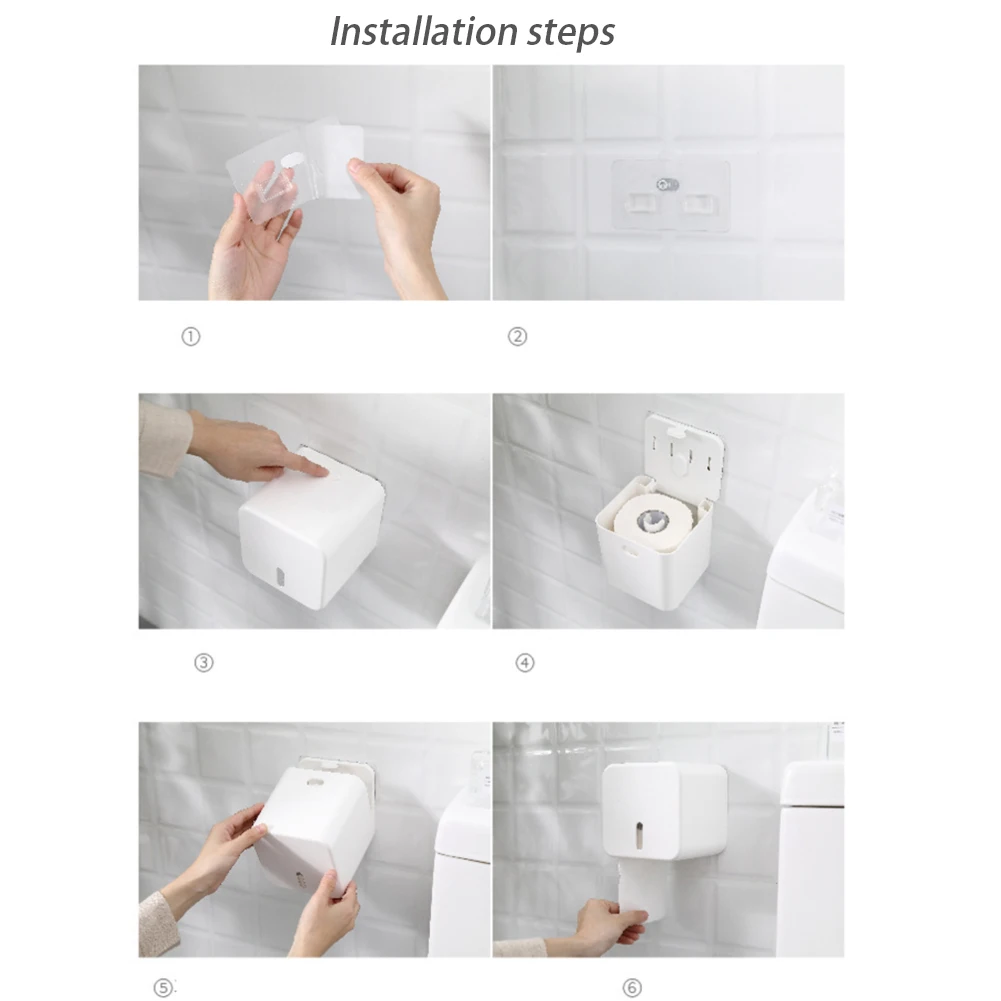 Installation steps

①

②

③

④

⑤

⑥