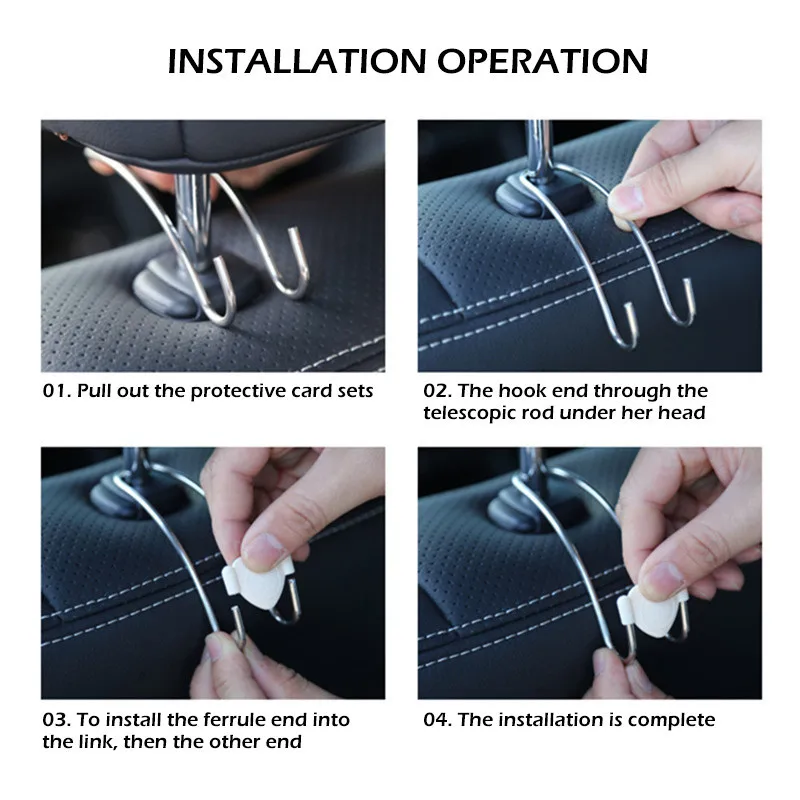 INSTALLATION OPERATION

01. Pull out the protective card sets

02. The hook end through the telescopic rod under her head

03. To install the ferrule end into the link, then the other end

04. The installation is complete