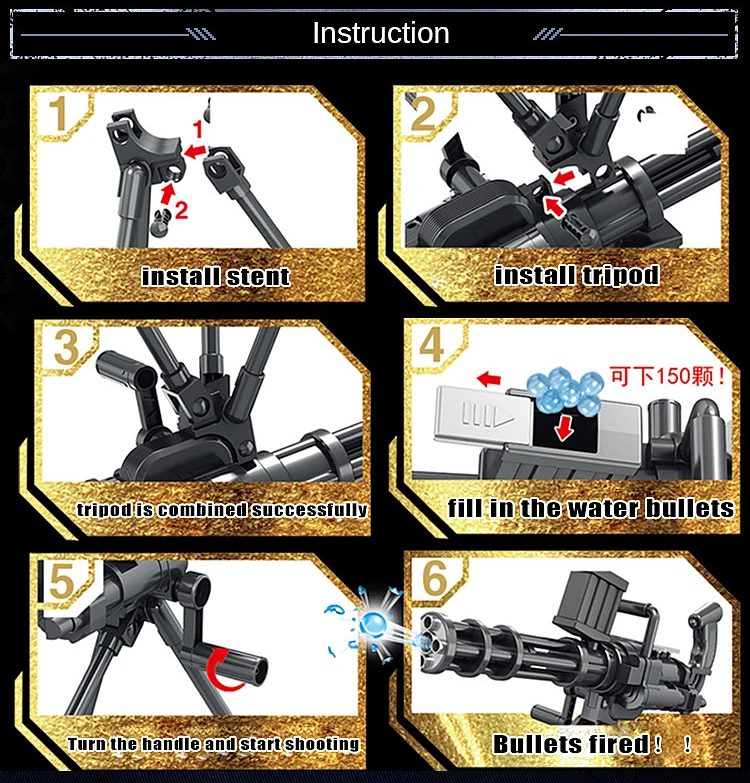 Instruction

1
1
2
install stent

2
install tripod

3
tripod is combined successfully

4
可下150颗！
fill in the water bullets

5
Turn the handle and start shooting

6
Bullets fired！！