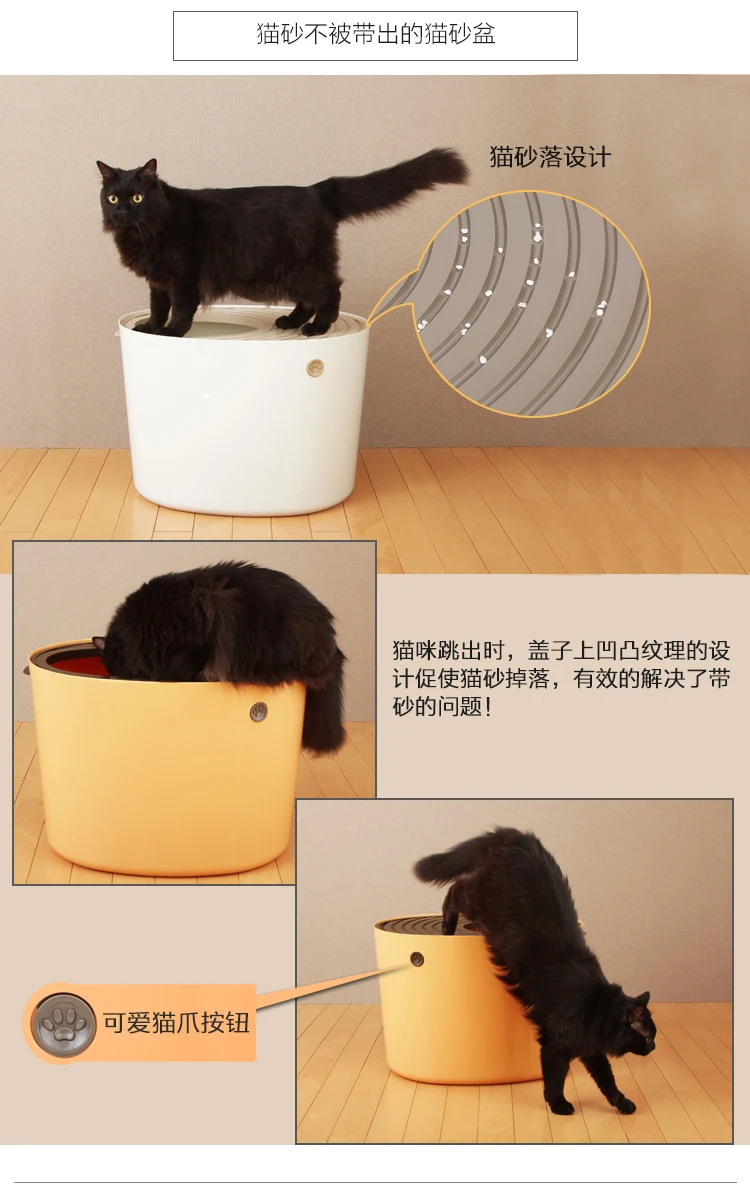 猫砂不被带出的猫砂盆

猫砂落设计

猫咪跳出时，盖子上凹凸纹理的设计促使猫砂掉落，有效的解决了带砂的问题！

可爱猫爪按钮