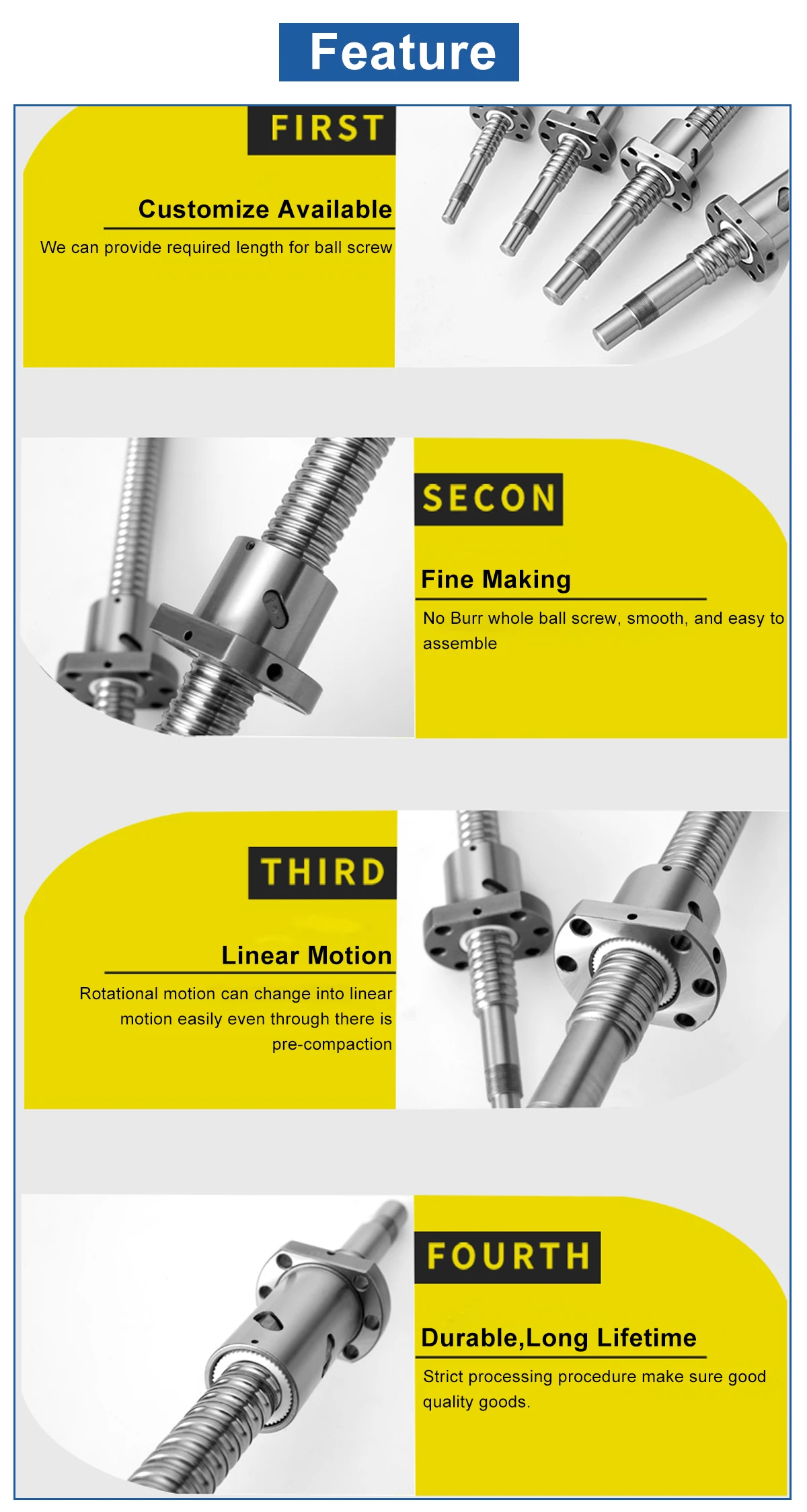 Feature

FIRST

Customize Available

We can provide required length for ball screw

SECON

Fine Making

No Burr whole ball screw, smooth, and easy to assemble

THIRD

Linear Motion

Rotational motion can change into linear motion easily even through there is pre-compaction

FOURTH

Durable,Long Lifetime

Strict processing procedure make sure good quality goods.