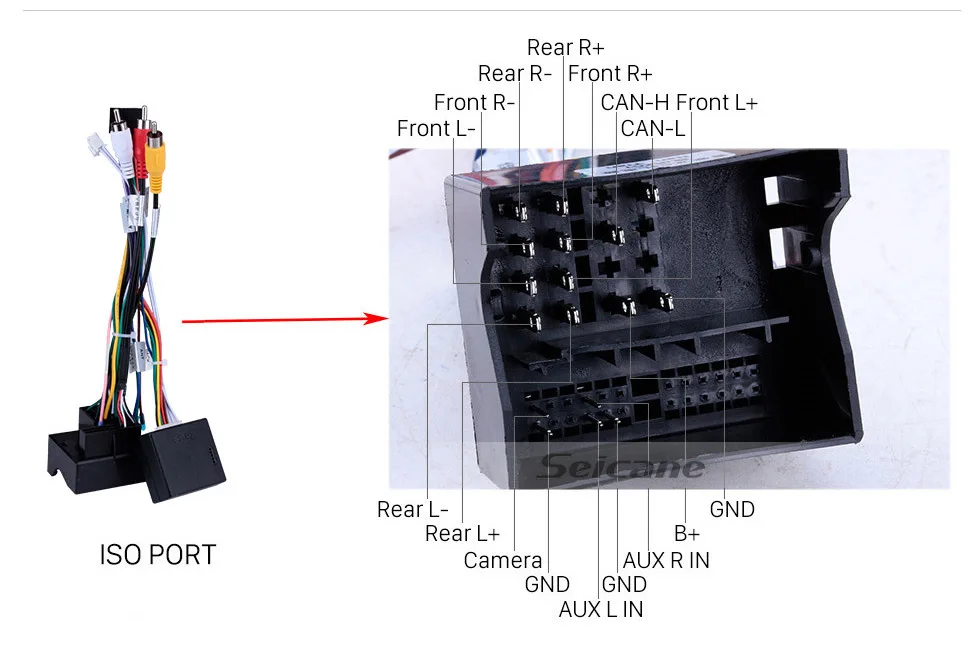 Rear R+
Rear R-
Front R+
Front R-
CAN-H
Front L+
Front L-
CAN-L

Seicane

Rear L-
Rear L+
Camera
GND
AUX L IN
GND
AUX R IN
B+
GND

ISO PORT