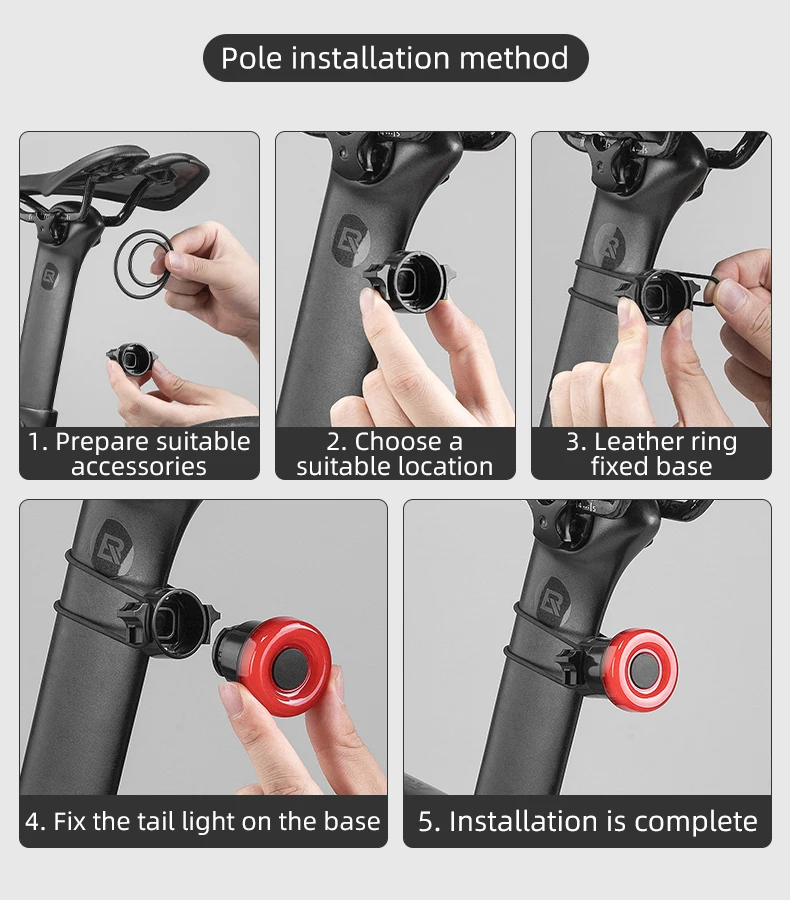 Pole installation method

1. Prepare suitable accessories

2. Choose a suitable location

3. Leather ring fixed base

4. Fix the tail light on the base

5. Installation is complete