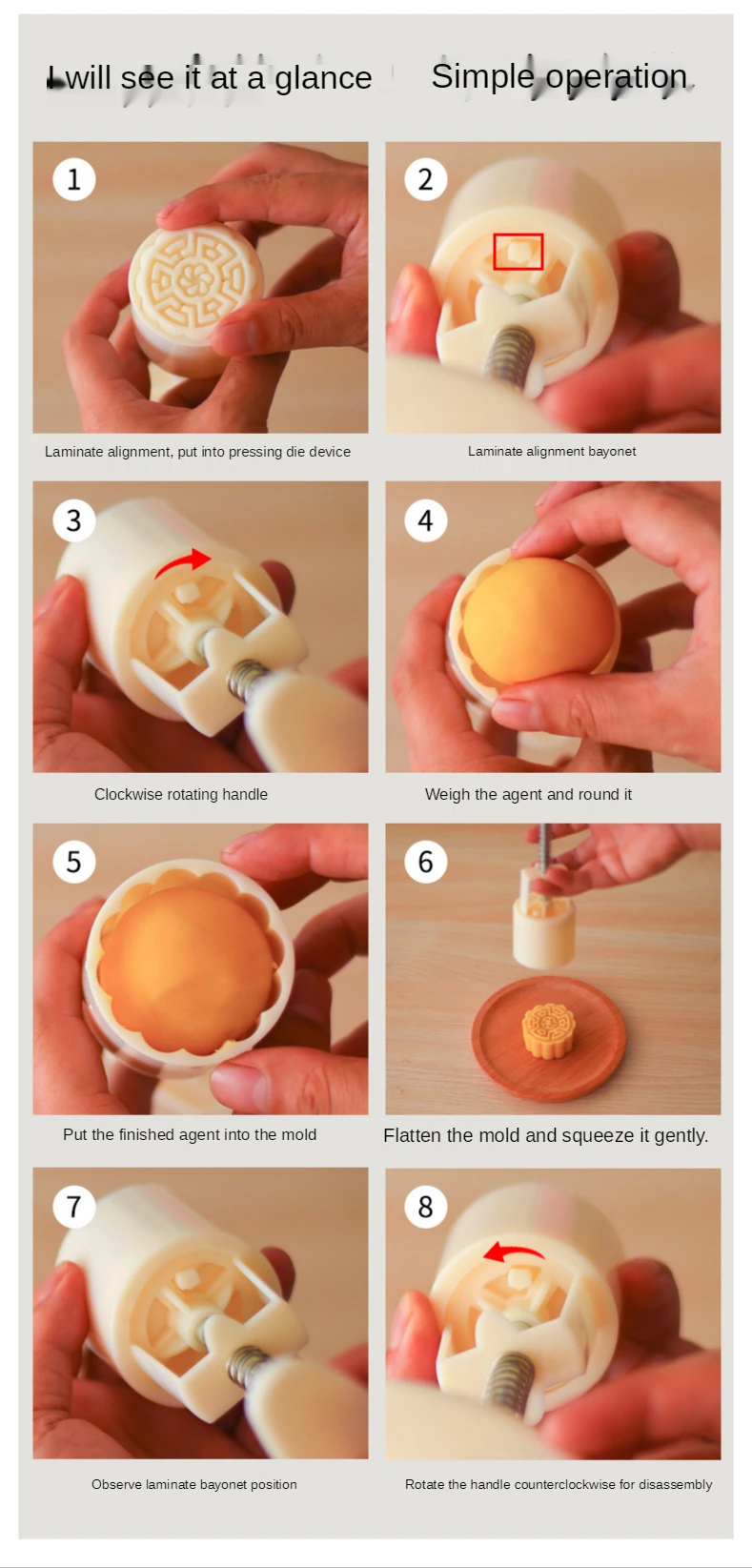 I will see it at a glance Simple operation

1

Laminate alignment, put into pressing die device

2

Laminate alignment bayonet

3

Clockwise rotating handle

4

Weigh the agent and round it

5

Put the finished agent into the mold

6

Flatten the mold and squeeze it gently.

7

Observe laminate bayonet position

8

Rotate the handle counterclockwise for disassembly